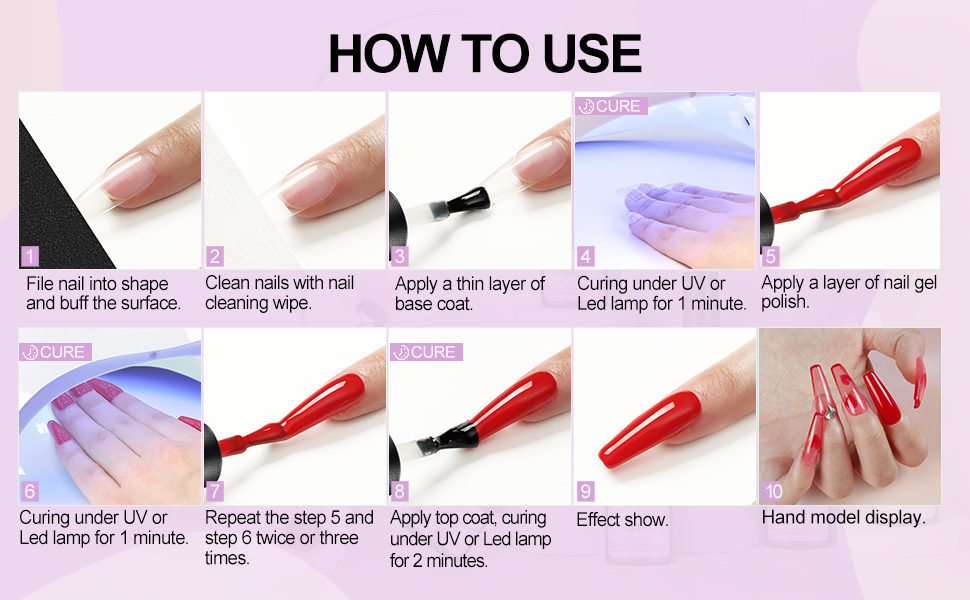 HOW TO USE

1
File nail into shape and buff the surface.

2
Clean nails with nail cleaning wipe.

3
Apply a thin layer of base coat.

CURE
4
Curing under UV or Led lamp for 1 minute.

5
Apply a layer of nail gel polish.

CURE
6
Curing under UV or Led lamp for 1 minute.

7
Repeat the step 5 and step 6 twice or three times.

CURE
8
Apply top coat, curing under UV or Led lamp for 2 minutes.

9
Effect show.

10
Hand model display.