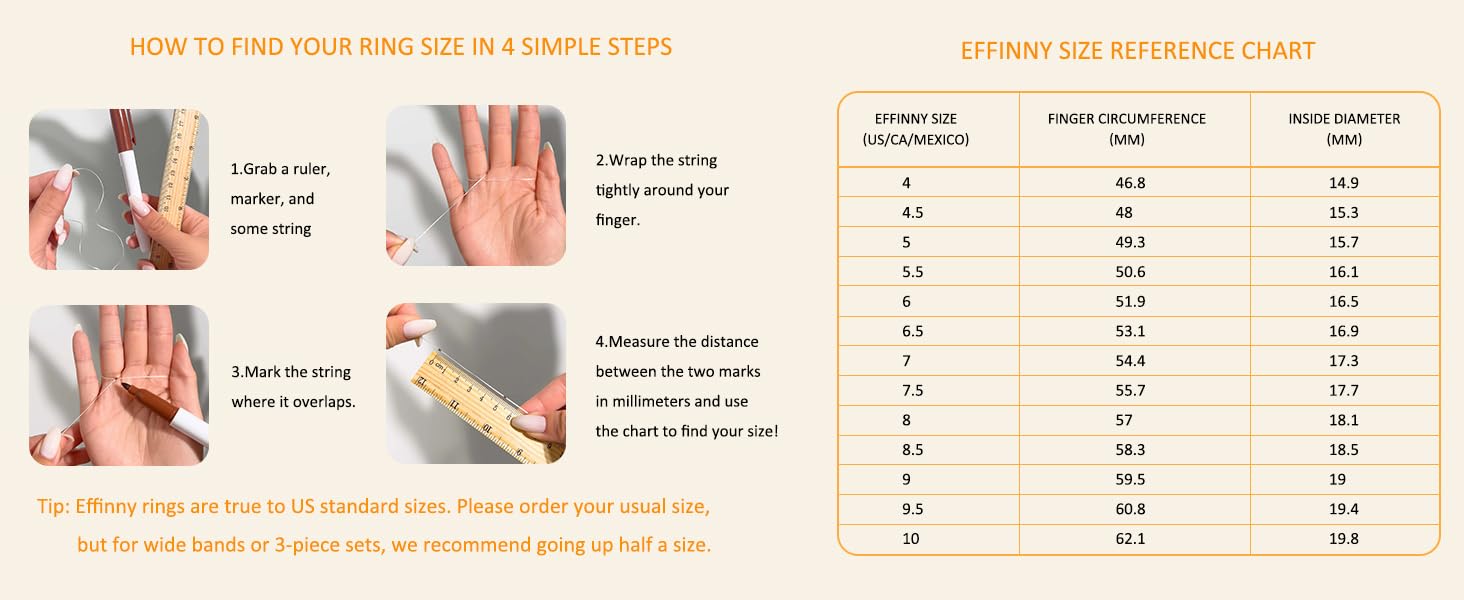 HOW TO FIND YOUR RING SIZE IN 4 SIMPLE STEPS

1.Grab a ruler, marker, and some string

2.Wrap the string tightly around your finger.

3.Mark the string where it overlaps.

4.Measure the distance between the two marks in millimeters and use the chart to find your size!

Tip: Effinny rings are true to US standard sizes. Please order your usual size, but for wide bands or 3-piece sets, we recommend going up half a size.

EFFINNY SIZE REFERENCE CHART

| EFFINNY SIZE (US/CA/MEXICO) | FINGER CIRCUMFERENCE (MM) | INSIDE DIAMETER (MM) |
|---|---|---|
| 4 | 46.8 | 14.9 |
| 4.5 | 48 | 15.3 |
| 5 | 49.3 | 15.7 |
| 5.5 | 50.6 | 16.1 |
| 6 | 51.9 | 16.5 |
| 6.5 | 53.1 | 16.9 |
| 7 | 54.4 | 17.3 |
| 7.5 | 55.7 | 17.7 |
| 8 | 57 | 18.1 |
| 8.5 | 58.3 | 18.5 |
| 9 | 59.5 | 19 |
| 9.5 | 60.8 | 19.4 |
| 10 | 62.1 | 19.8 |