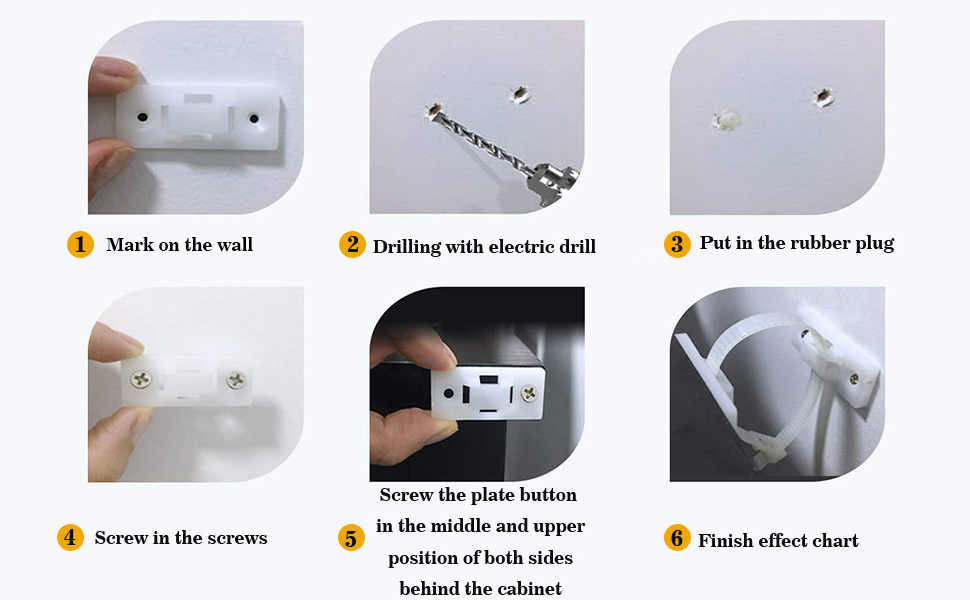 1 Mark on the wall

2 Drilling with electric drill

3 Put in the rubber plug

4 Screw in the screws

5 Screw the plate button in the middle and upper position of both sides behind the cabinet

6 Finish effect chart