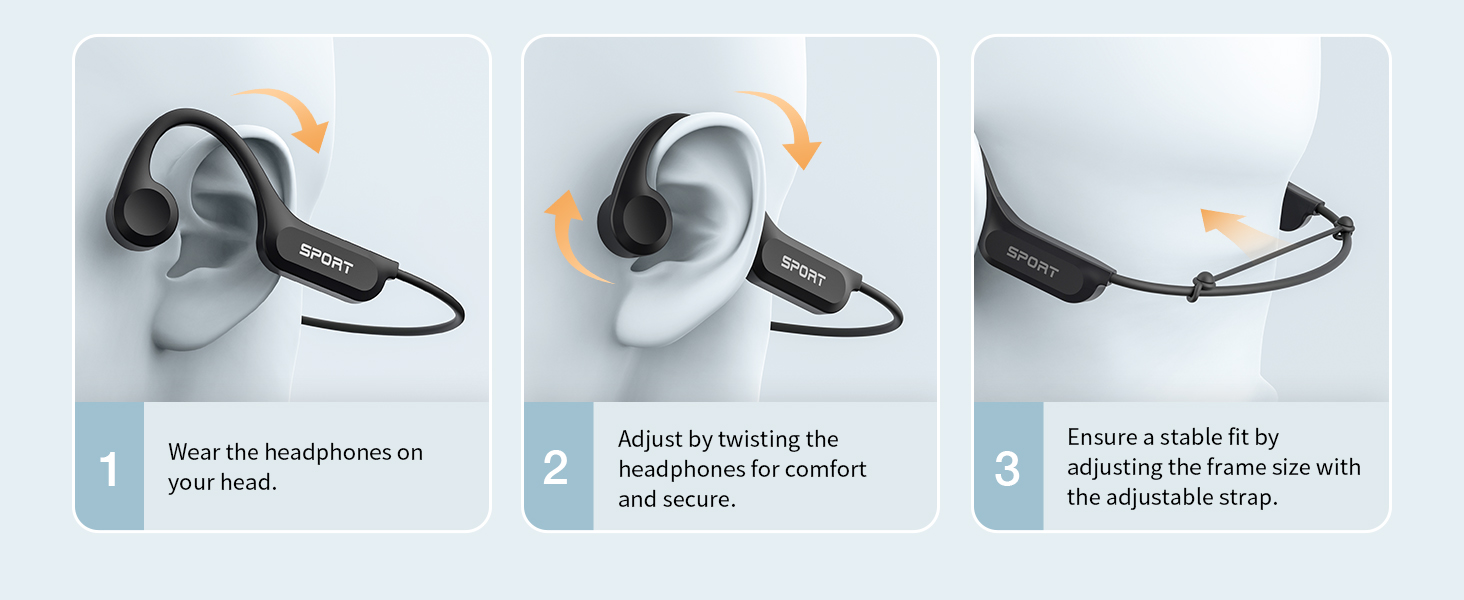 SPORT

1
Wear the headphones on your head.

SPORT

2
Adjust by twisting the headphones for comfort and secure.

SPORT

3
Ensure a stable fit by adjusting the frame size with the adjustable strap.