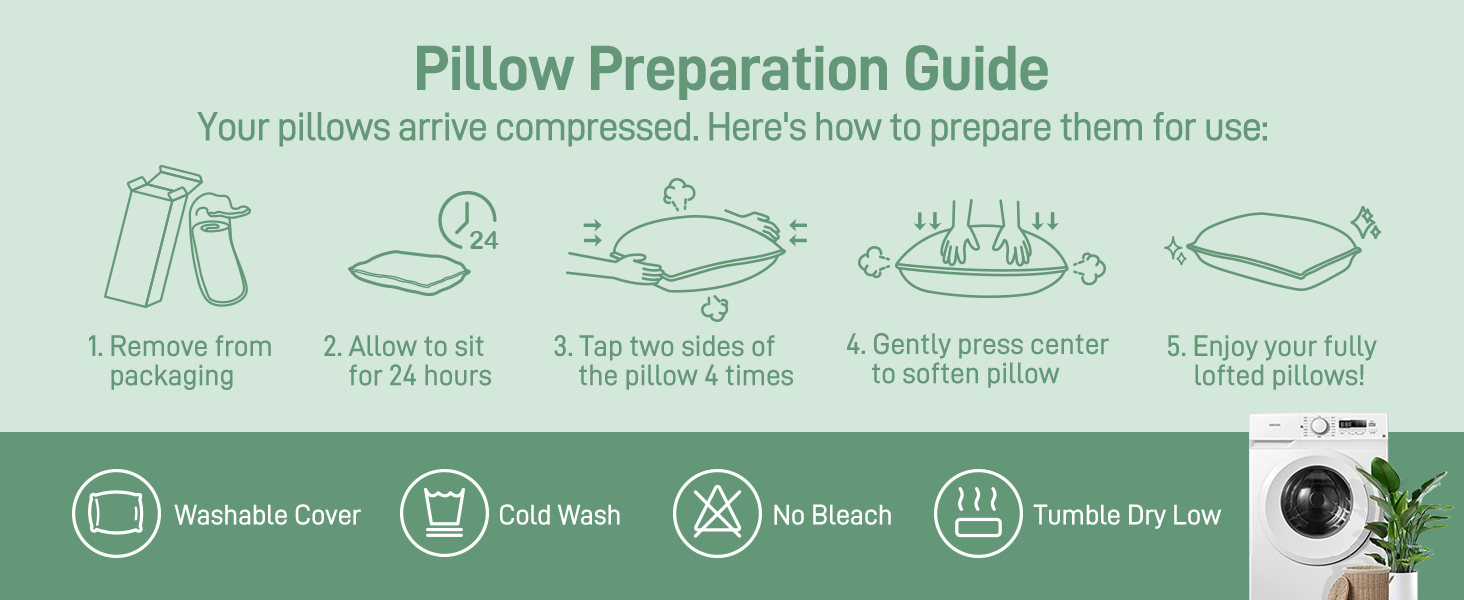 Pillow Preparation Guide
Your pillows arrive compressed. Here's how to prepare them for use:

24

1. Remove from packaging

2. Allow to sit for 24 hours

3. Tap two sides of the pillow 4 times

4. Gently press center to soften pillow

5. Enjoy your fully lofted pillows!

Washable Cover

Cold Wash

No Bleach

Tumble Dry Low