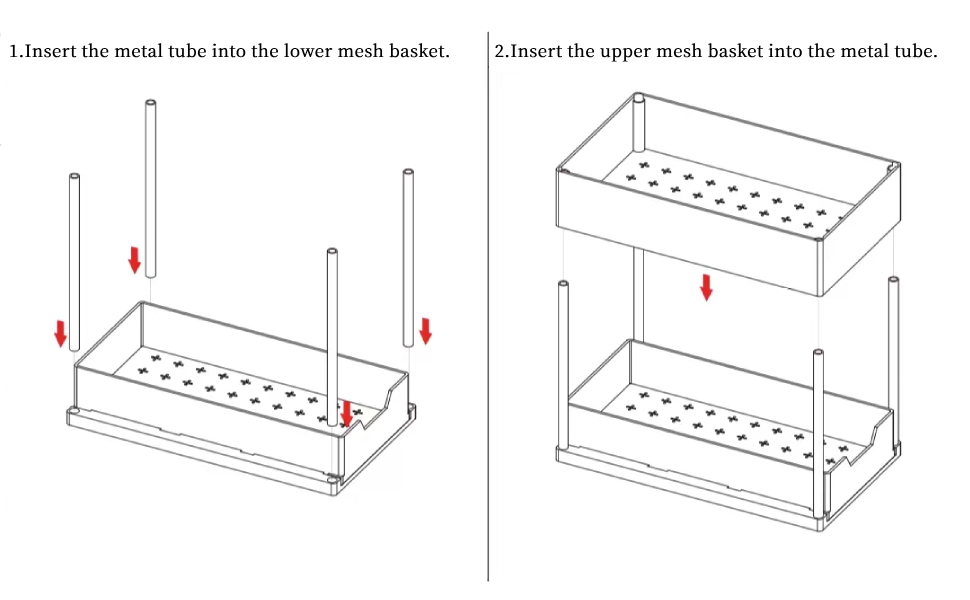 1.Insert the metal tube into the lower mesh basket.

2.Insert the upper mesh basket into the metal tube.