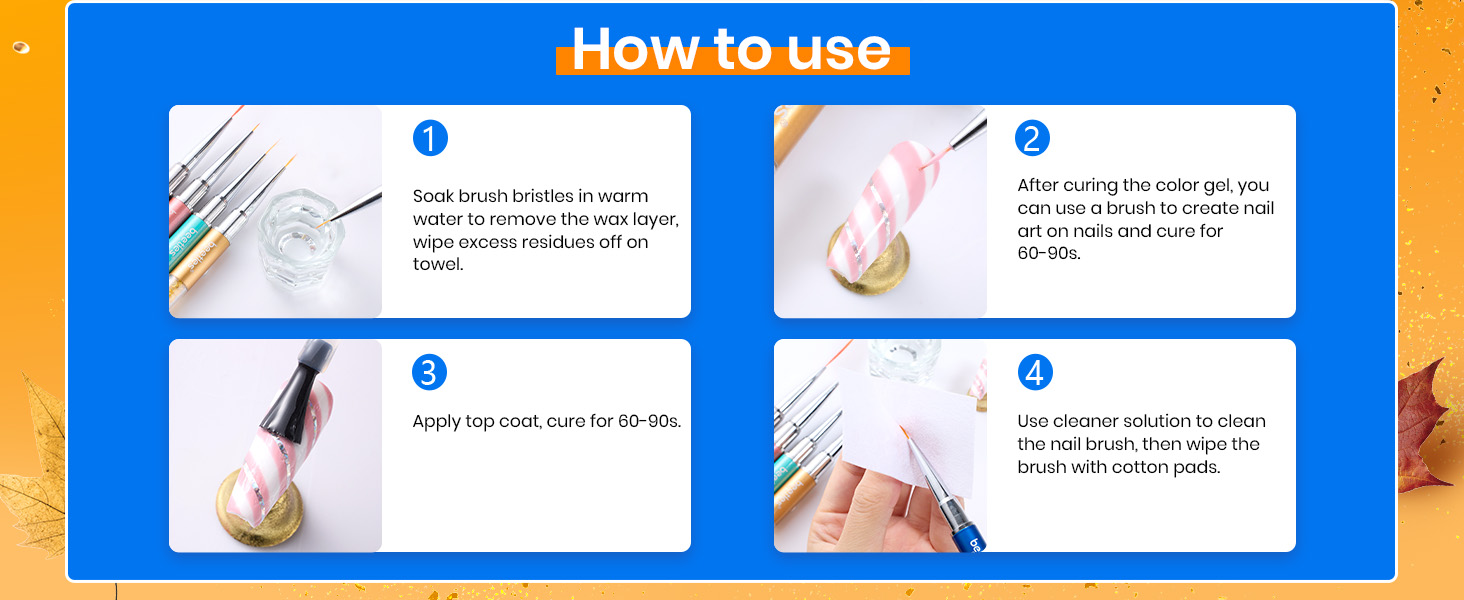 How to use

1

Soak brush bristles in warm water to remove the wax layer, wipe excess residues off on towel.

2

After curing the color gel, you can use a brush to create nail art on nails and cure for 60-90s.

3

Apply top coat, cure for 60-90s.

4

Use cleaner solution to clean the nail brush, then wipe the brush with cotton pads.