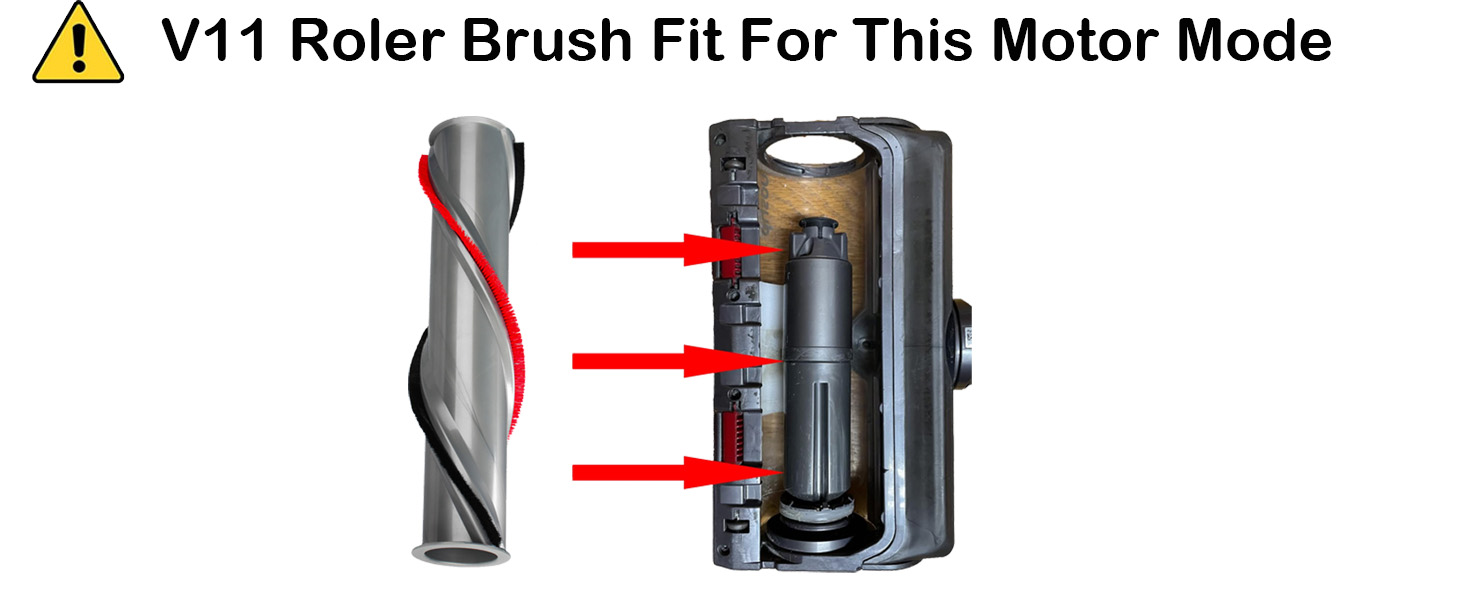 V11 Roler Brush Fit For This Motor Mode