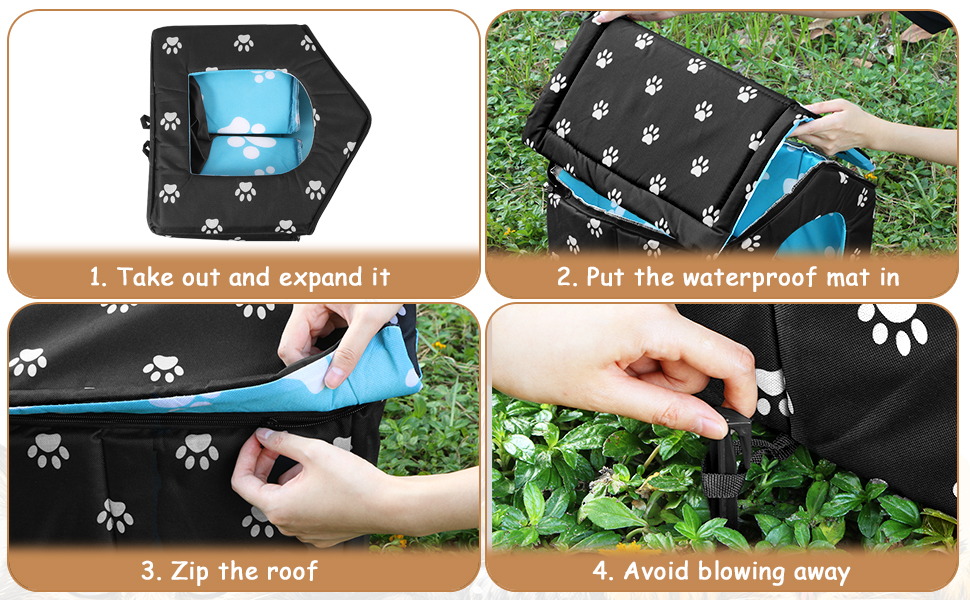 1. Take out and expand it

2. Put the waterproof mat in

3. Zip the roof

4. Avoid blowing away