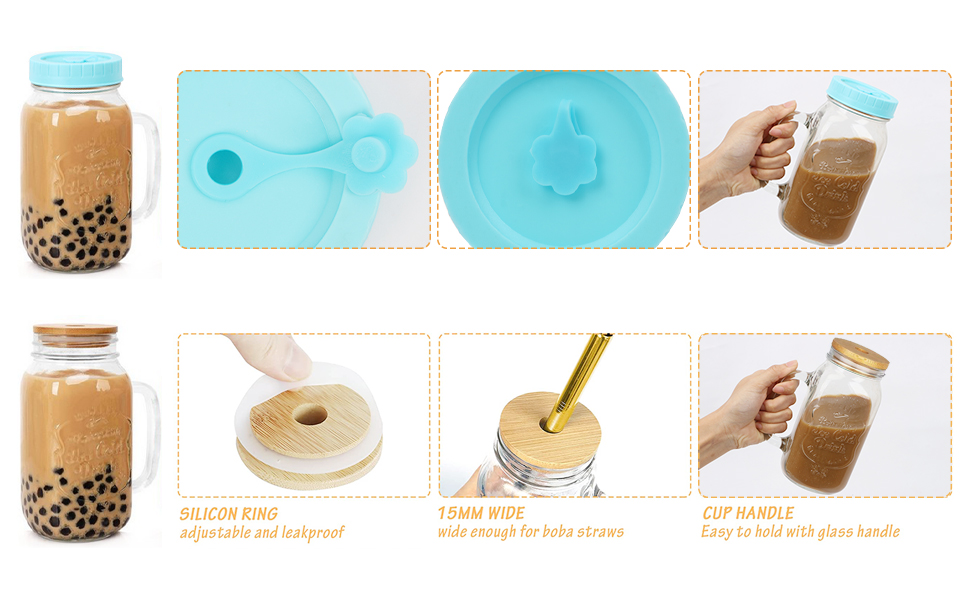 SILICON RING
adjustable and leakproof

15MM WIDE
wide enough for boba straws

CUP HANDLE
Easy to hold with glass handle