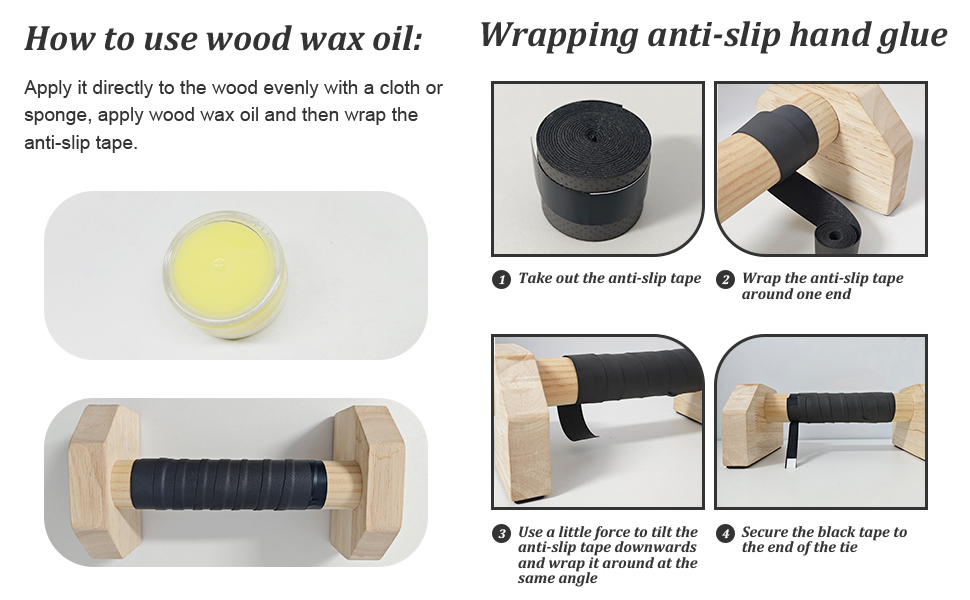 How to use wood wax oil:

Apply it directly to the wood evenly with a cloth or sponge, apply wood wax oil and then wrap the anti-slip tape.

Wrapping anti-slip hand glue

1 Take out the anti-slip tape

2 Wrap the anti-slip tape around one end

3 Use a little force to tilt the anti-slip tape downwards and wrap it around at the same angle

4 Secure the black tape to the end of the tie