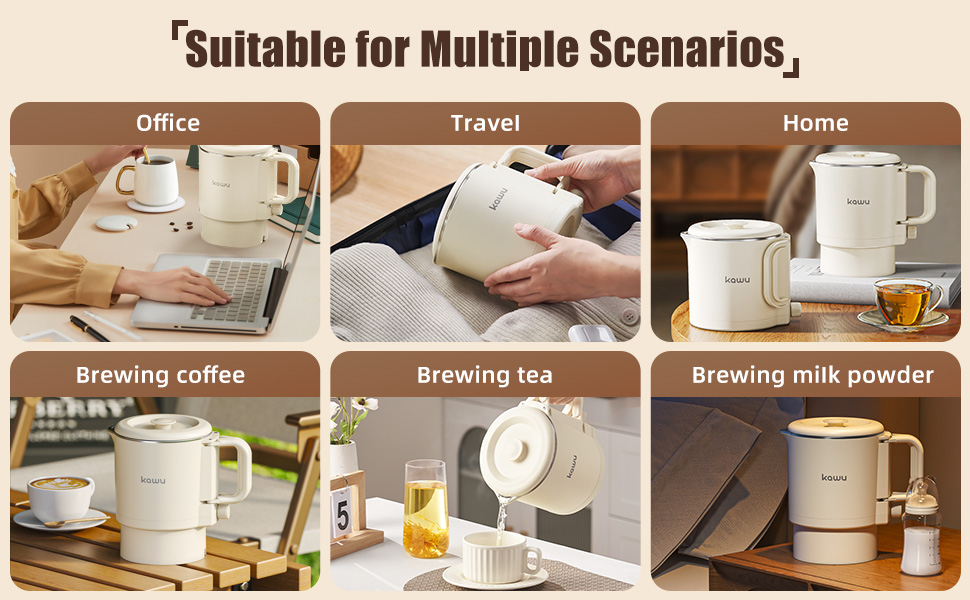 「Suitable for Multiple Scenarios」

Office

kawu

Travel

kawu

Home

kawu

kawu

Brewing coffee

BERRY

kawu

Brewing tea

5

kawu

Brewing milk powder

kawu