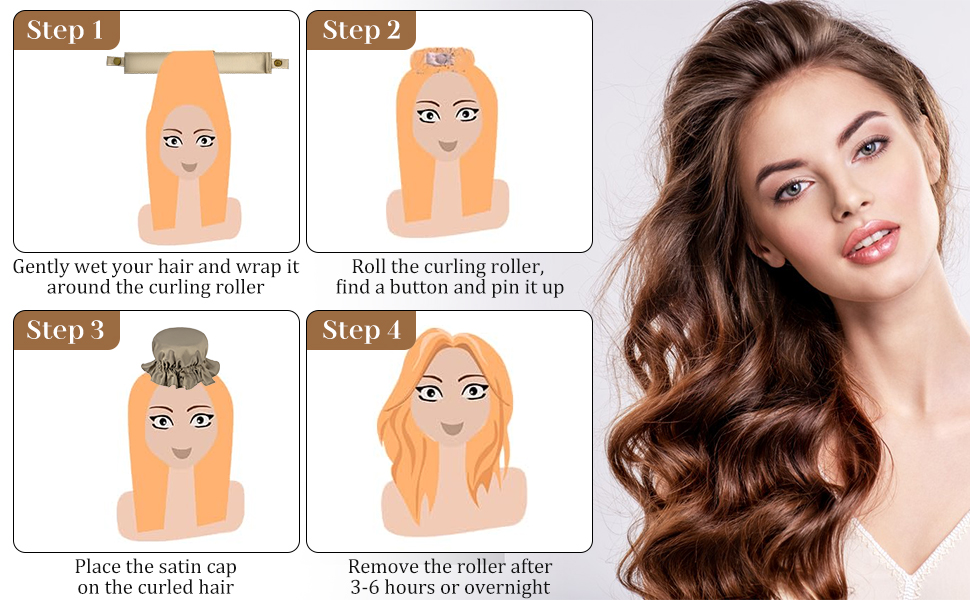 Step 1

Gently wet your hair and wrap it around the curling roller

Step 2

Roll the curling roller, find a button and pin it up

Step 3

Place the satin cap on the curled hair

Step 4

Remove the roller after 3-6 hours or overnight