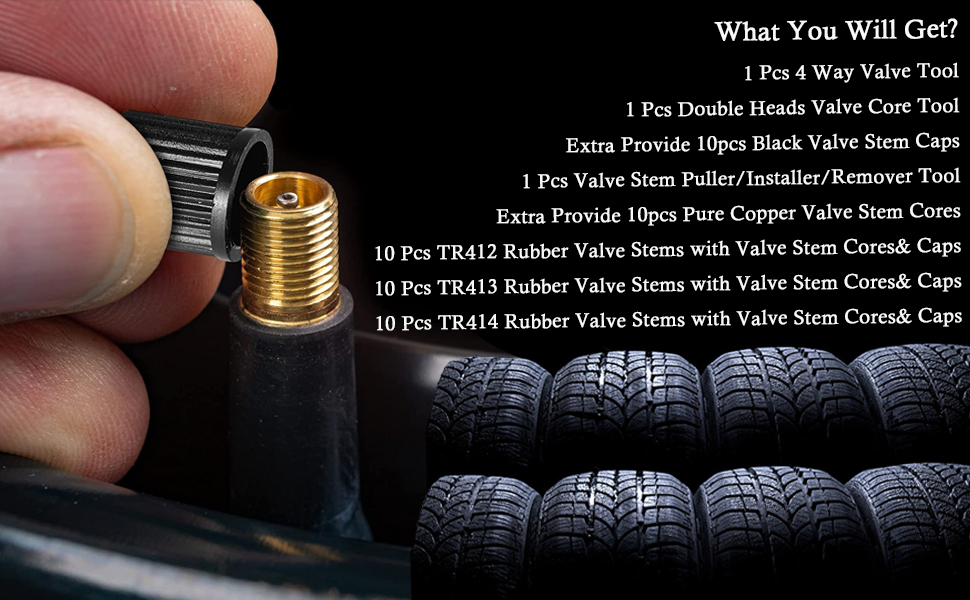 What You Will Get?

1 Pcs 4 Way Valve Tool

1 Pcs Double Heads Valve Core Tool

Extra Provide 10pcs Black Valve Stem Caps

1 Pcs Valve Stem Puller/Installer/Remover Tool

Extra Provide 10pcs Pure Copper Valve Stem Cores

10 Pcs TR412 Rubber Valve Stems with Valve Stem Cores& Caps

10 Pcs TR413 Rubber Valve Stems with Valve Stem Cores& Caps

10 Pcs TR414 Rubber Valve Stems with Valve Stem Cores& Caps