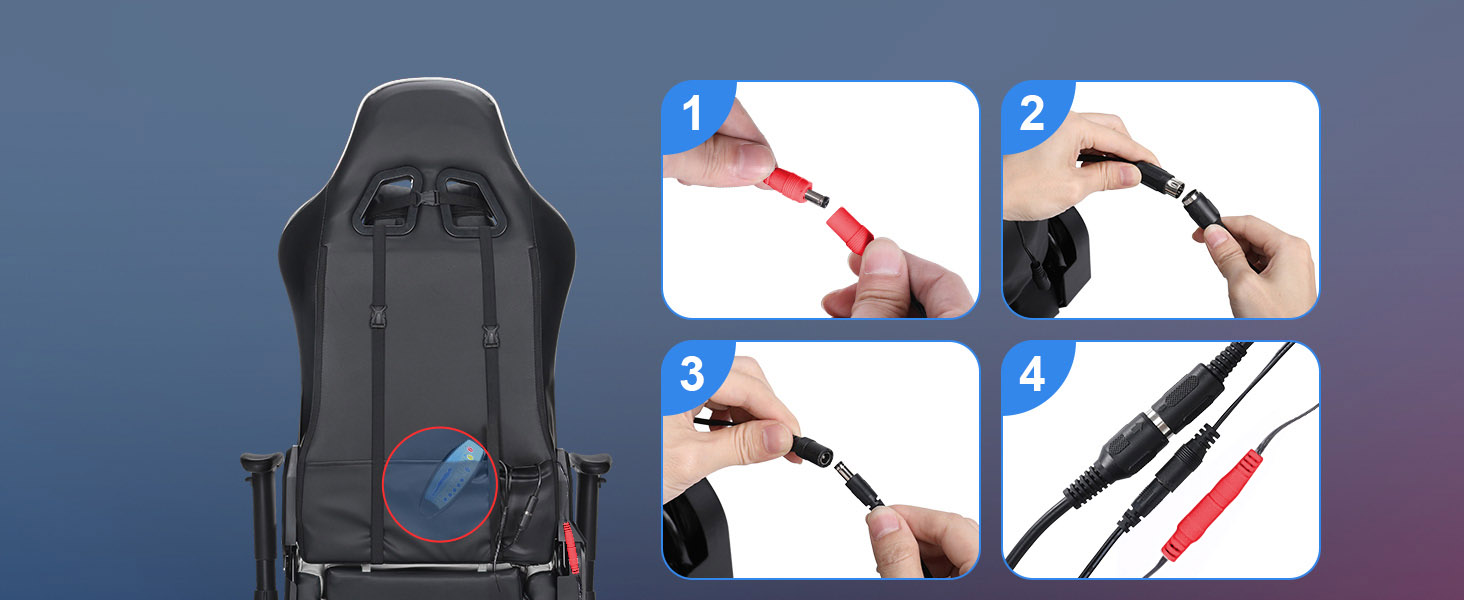 1

2

3

4