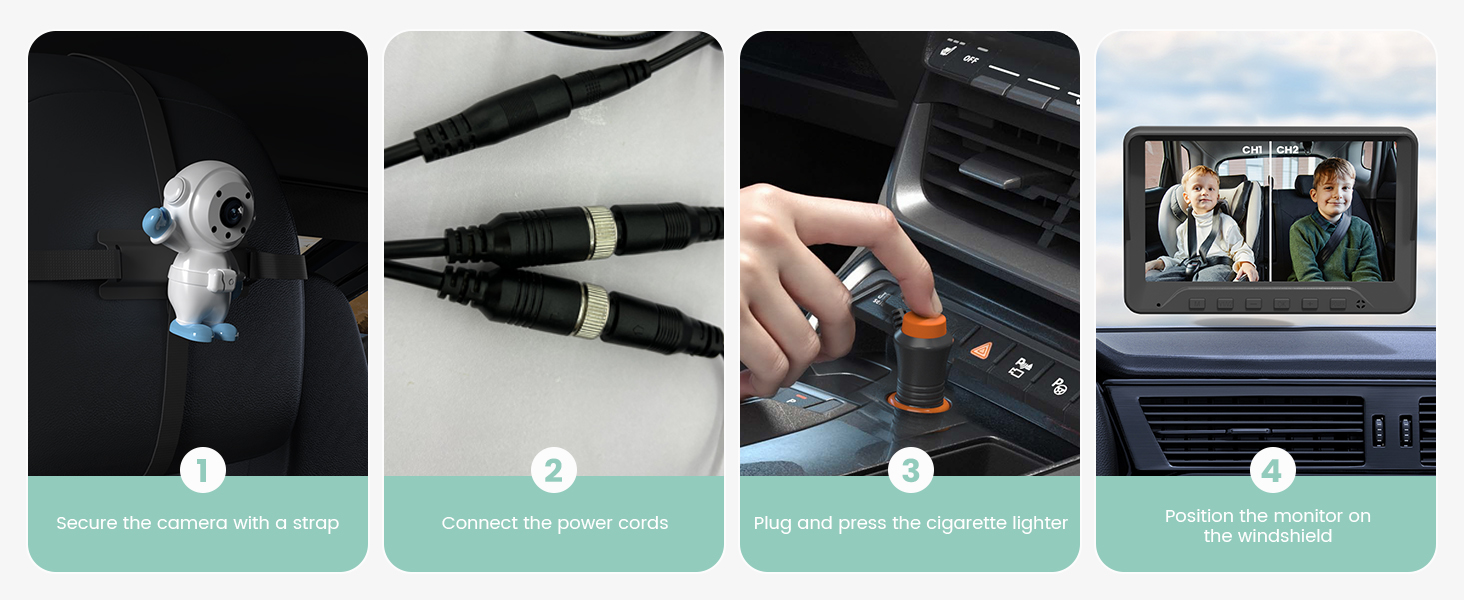 1
Secure the camera with a strap

2
Connect the power cords

OFF

3
Plug and press the cigarette lighter

CH1 CH2

4
Position the monitor on the windshield