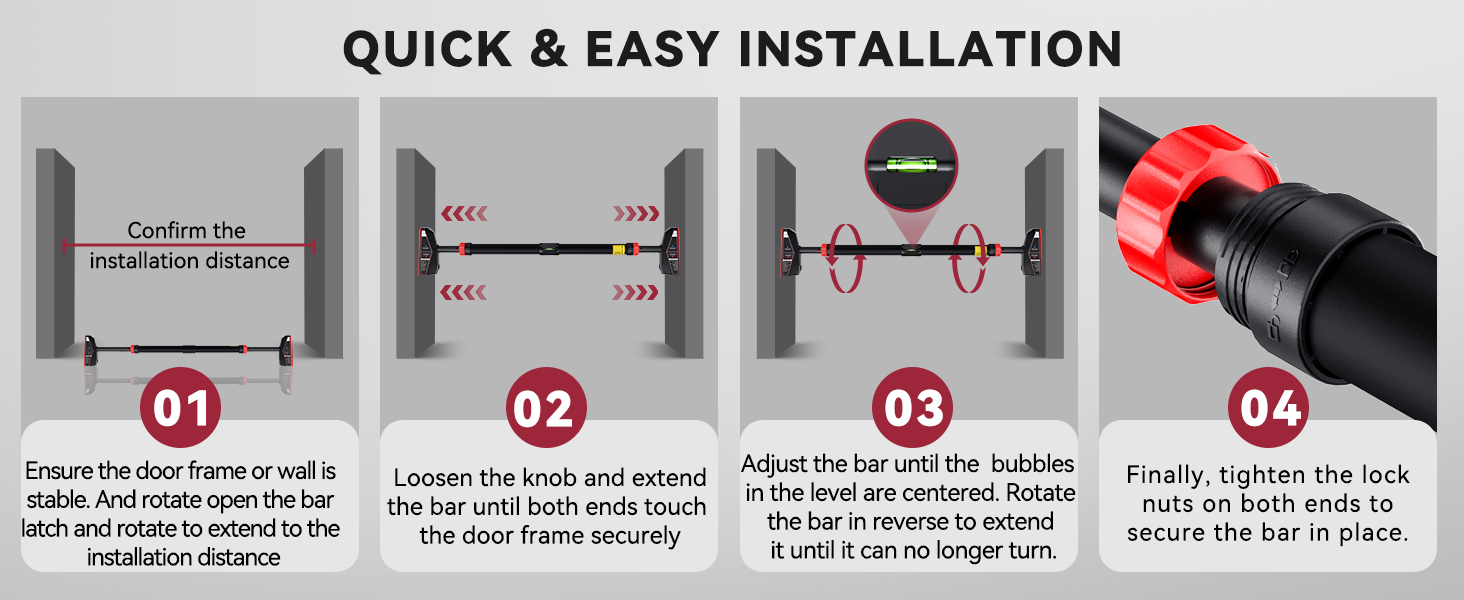 QUICK & EASY INSTALLATION

Confirm the installation distance

01

Ensure the door frame or wall is stable. And rotate open the bar latch and rotate to extend to the installation distance

02

Loosen the knob and extend the bar until both ends touch the door frame securely

03

Adjust the bar until the bubbles in the level are centered. Rotate the bar in reverse to extend it until it can no longer turn.

04

Finally, tighten the lock nuts on both ends to secure the bar in place.