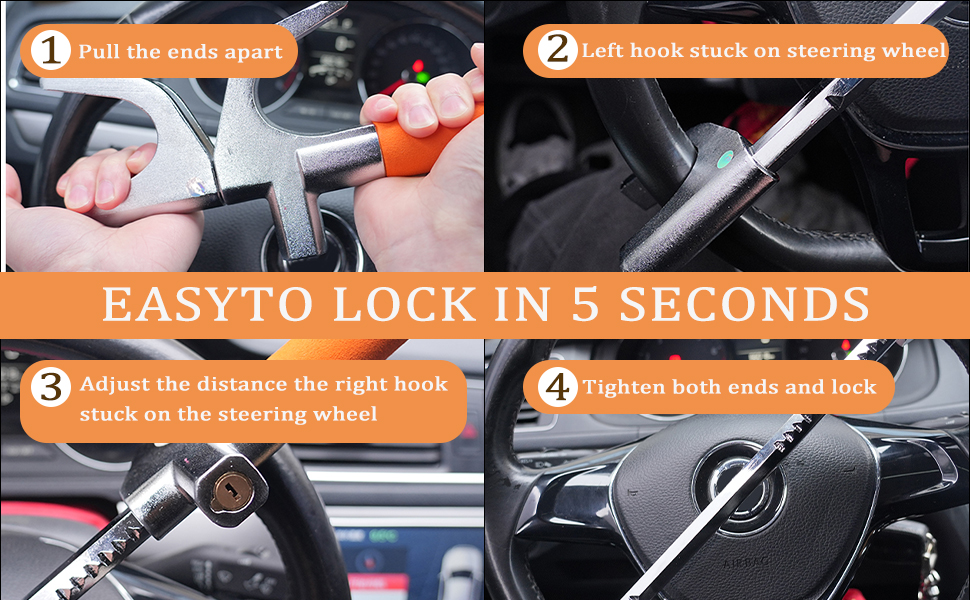 1 Pull the ends apart

2 Left hook stuck on steering wheel

EASYTO LOCK IN 5 SECONDS

3 Adjust the distance the right hook stuck on the steering wheel

4 Tighten both ends and lock

AIRBAG