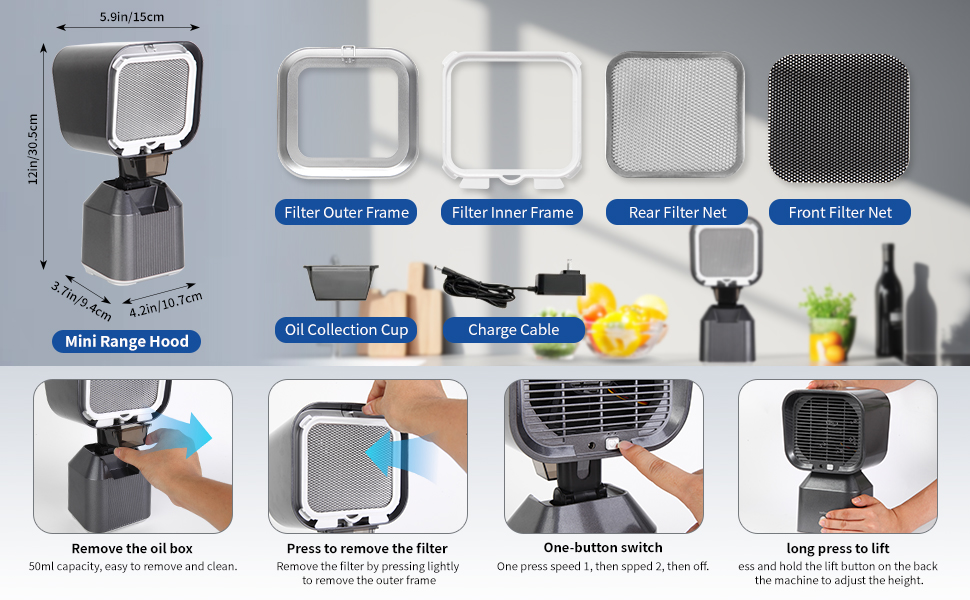 5.9in/15cm

12in/30.5cm

3.7in/9.4cm

4.2in/10.7cm

Mini Range Hood

Filter Outer Frame

Filter Inner Frame

Rear Filter Net

Front Filter Net

Oil Collection Cup

Charge Cable

Remove the oil box
50ml capacity, easy to remove and clean.

Press to remove the filter
Remove the filter by pressing lightly to remove the outer frame

One-button switch
One press speed 1, then spped 2, then off.

long press to lift
ess and hold the lift button on the back the machine to adjust the height.