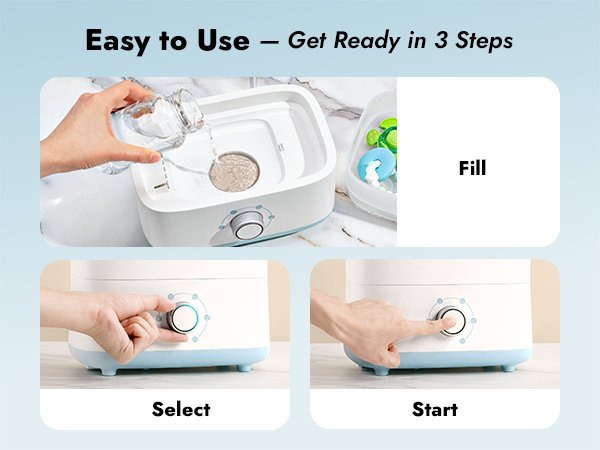 Easy to Use — Get Ready in 3 Steps

Fill

Select

Start