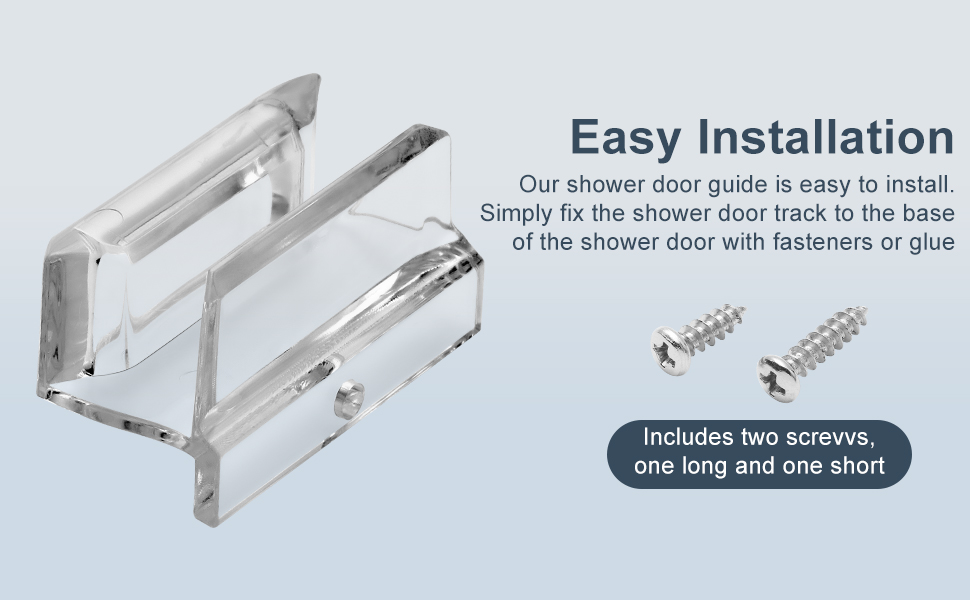 Easy Installation

Our shower door guide is easy to install. Simply fix the shower door track to the base of the shower door with fasteners or glue

Includes two screvvs, one long and one short