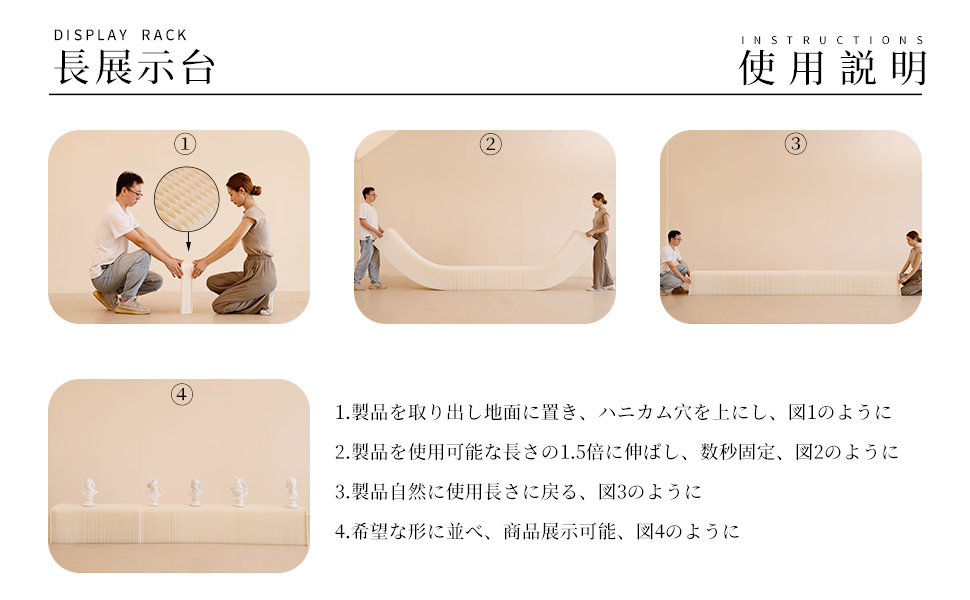 DISPLAY RACK
長展示台

INSTRUCTIONS
使用説明

①

②

③

④

1.製品を取り出し地面に置き、ハニカム穴を上にし、図1のように

2.製品を使用可能な長さの1.5倍に伸ばし、数秒固定、図2のように

3.製品自然に使用長さに戻る、図3のように

4.希望な形に並べ、商品展示可能、図4のように