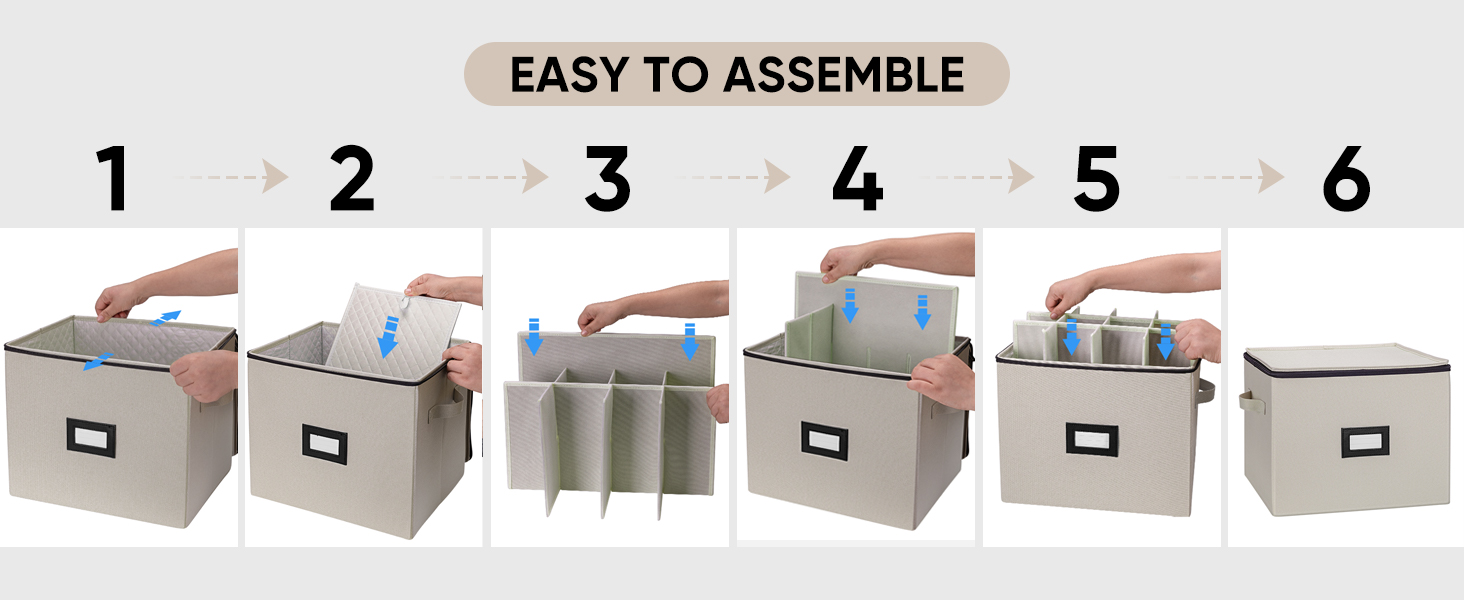 EASY TO ASSEMBLE

1 2 3 4 5 6