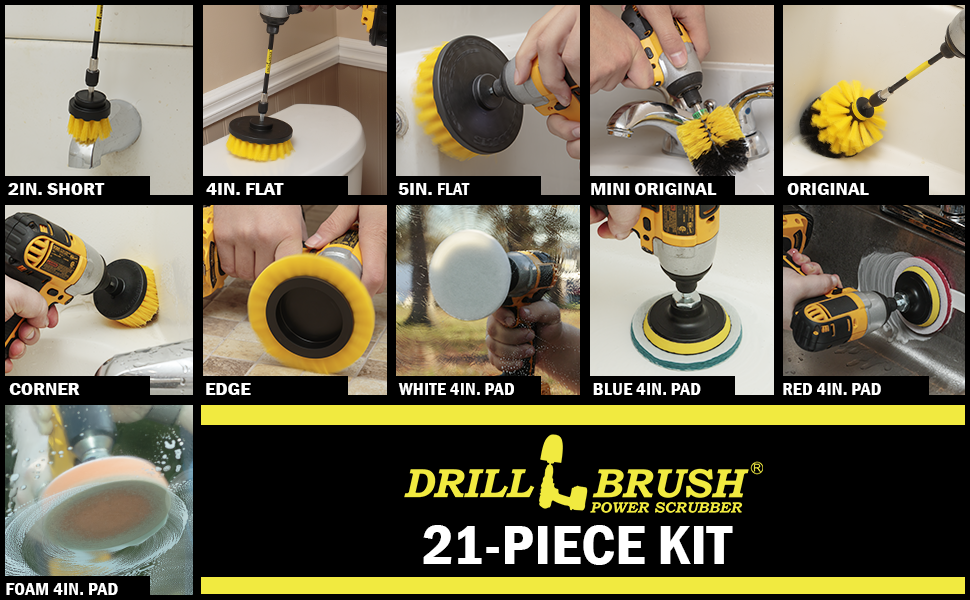 2IN. SHORT

4IN. FLAT

5IN. FLAT

MINI ORIGINAL

ORIGINAL

CORNER

EDGE

WHITE 4IN. PAD

BLUE 4IN. PAD

RED 4IN. PAD

FOAM 4IN. PAD

DRILL BRUSH®
POWER SCRUBBER

21-PIECE KIT