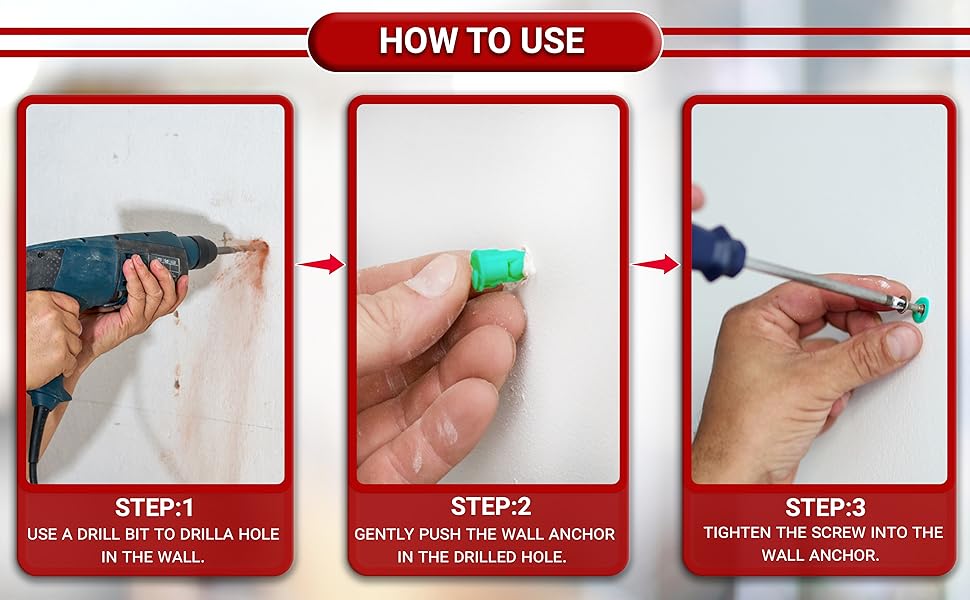 HOW TO USE

STEP:1
USE A DRILL BIT TO DRILLA HOLE IN THE WALL.

STEP:2
GENTLY PUSH THE WALL ANCHOR IN THE DRILLED HOLE.

STEP:3
TIGHTEN THE SCREW INTO THE WALL ANCHOR.