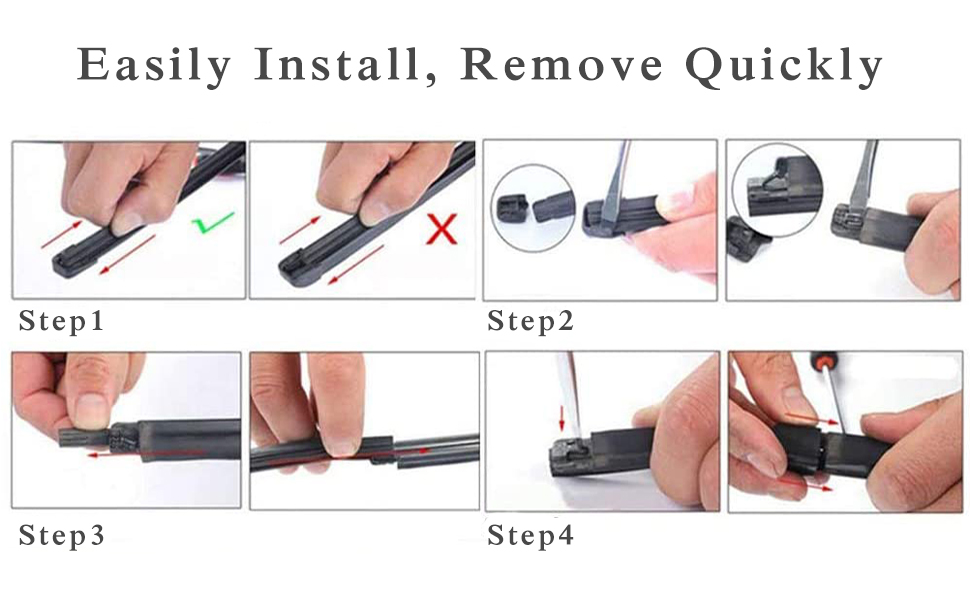 Easily Install, Remove Quickly

Step1

Step2

Step3

Step4