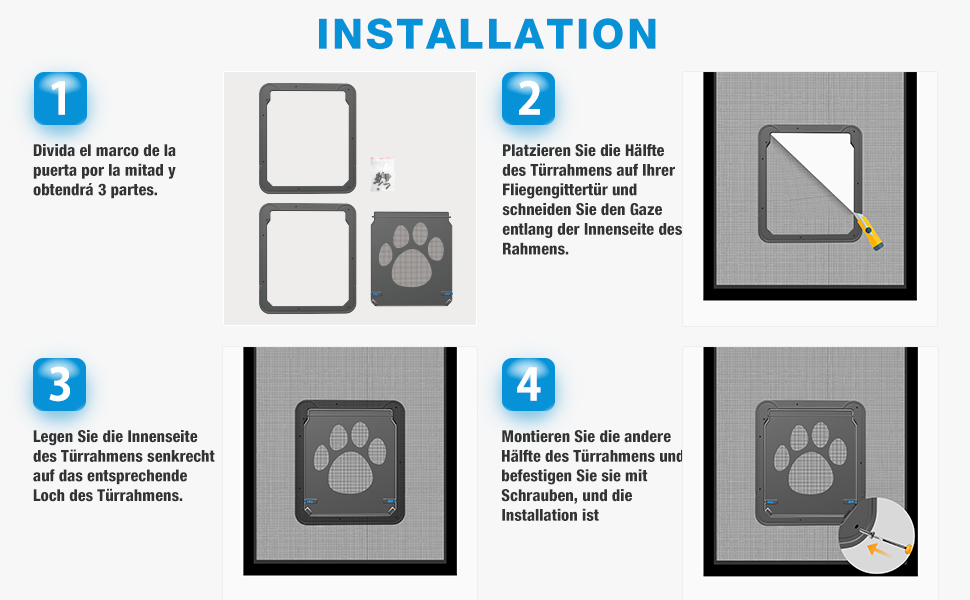 INSTALLATION

1

Divida el marco de la puerta por la mitad y obtendrá 3 partes.

2

Platzieren Sie die Hälfte des Türrahmens auf Ihrer Fliegengittertür und schneiden Sie den Gaze entlang der Innenseite des Rahmens.

3

Legen Sie die Innenseite des Türrahmens senkrecht auf das entsprechende Loch des Türrahmens.

4

Montieren Sie die andere Hälfte des Türrahmens und befestigen Sie sie mit Schrauben, und die Installation ist