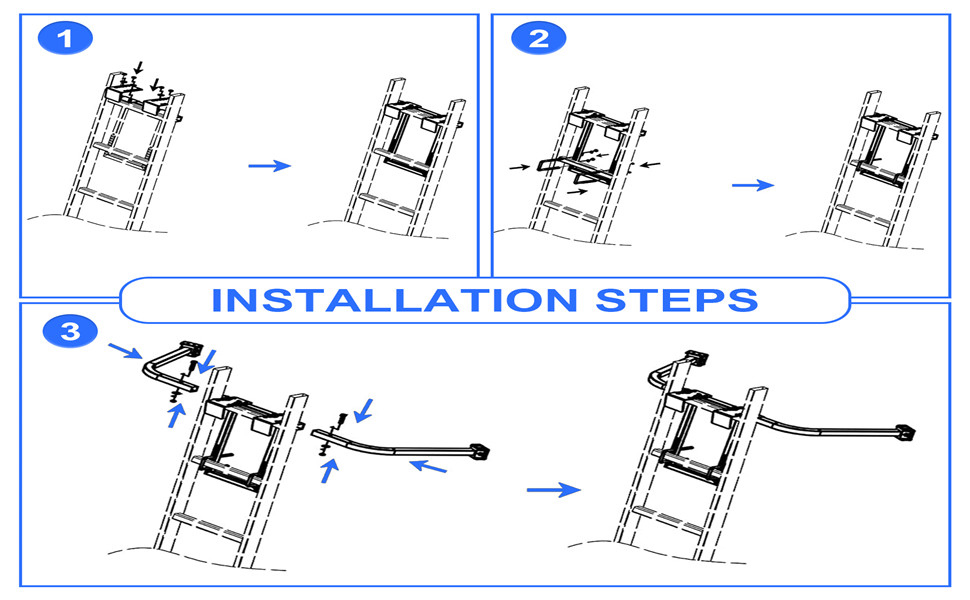 1

2

INSTALLATION STEPS

3