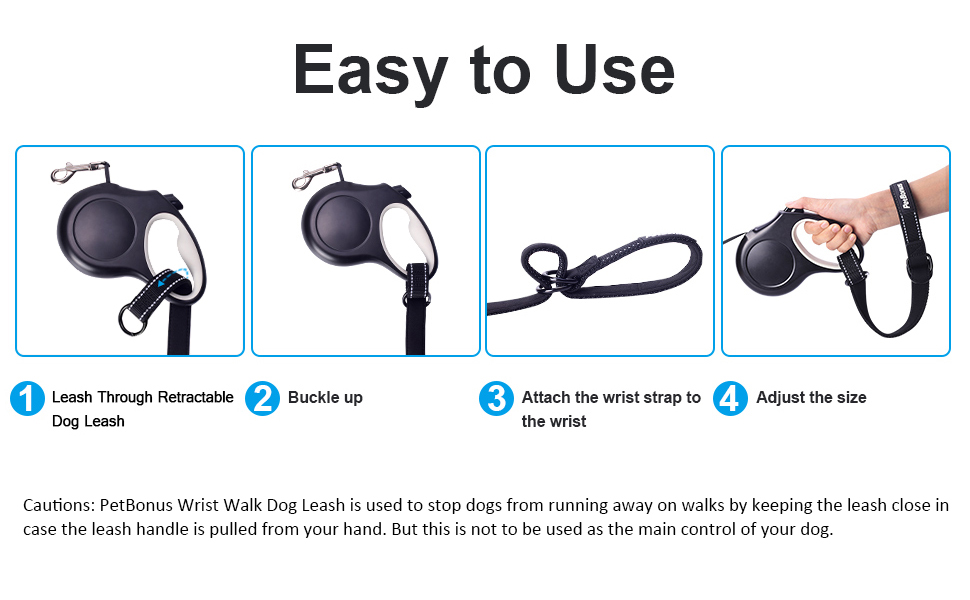 Easy to Use

PetBonus

1 Leash Through Retractable Dog Leash

2 Buckle up

3 Attach the wrist strap to the wrist

4 Adjust the size

Cautions: PetBonus Wrist Walk Dog Leash is used to stop dogs from running away on walks by keeping the leash close in case the leash handle is pulled from your hand. But this is not to be used as the main control of your dog.