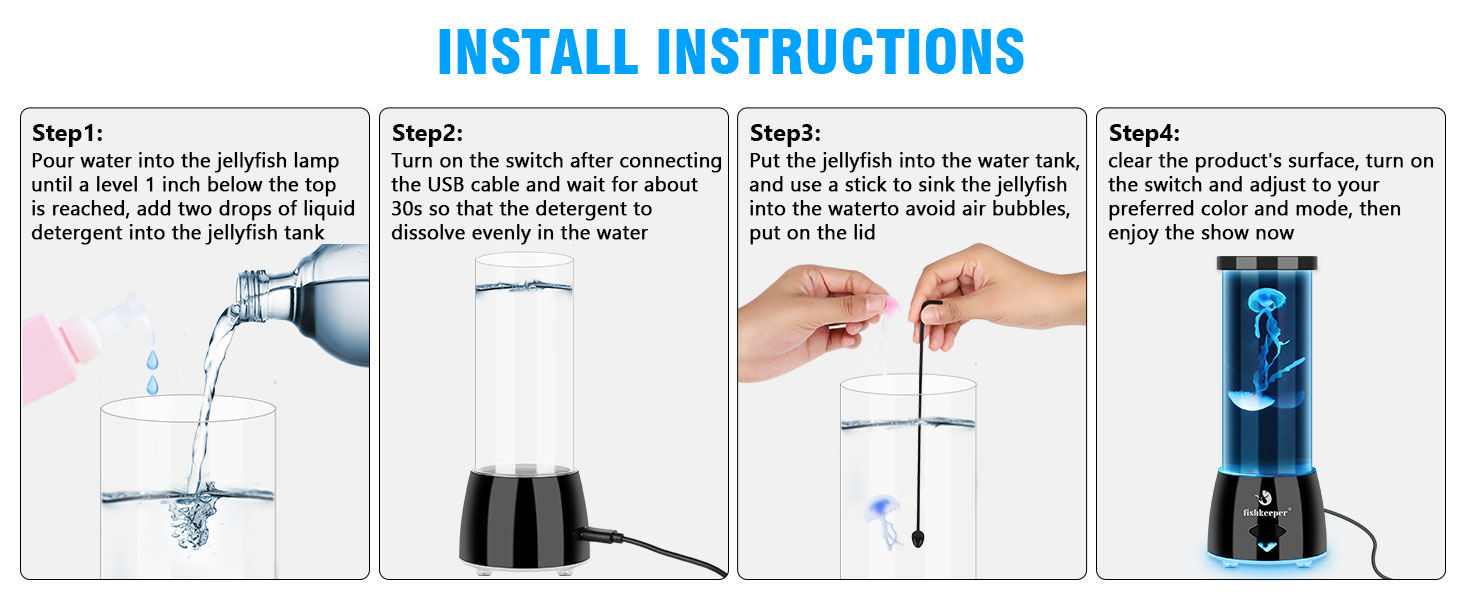 INSTALL INSTRUCTIONS

Step1:
Pour water into the jellyfish lamp until a level 1 inch below the top is reached, add two drops of liquid detergent into the jellyfish tank

Step2:
Turn on the switch after connecting the USB cable and wait for about 30s so that the detergent to dissolve evenly in the water

Step3:
Put the jellyfish into the water tank, and use a stick to sink the jellyfish into the waterto avoid air bubbles, put on the lid

Step4:
clear the product's surface, turn on the switch and adjust to your preferred color and mode, then enjoy the show now

fishkeeper