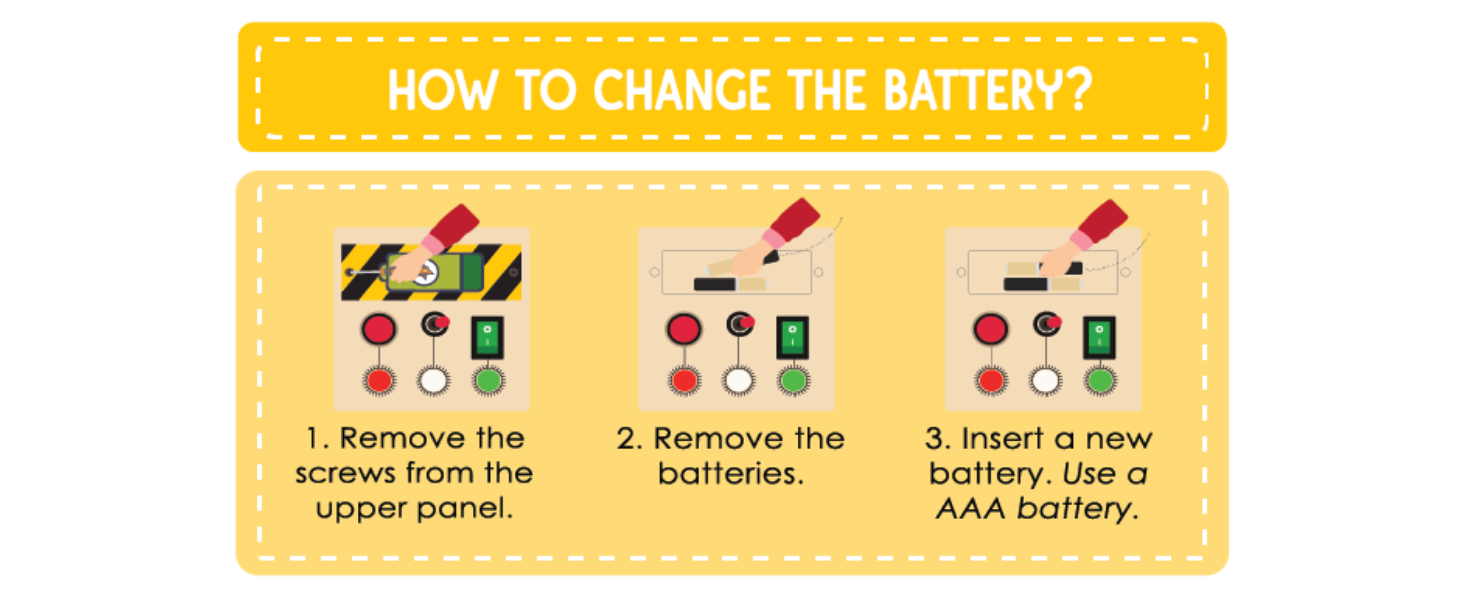 HOW TO CHANGE THE BATTERY?

1. Remove the screws from the upper panel.

2. Remove the batteries.

3. Insert a new battery. Use a AAA battery.