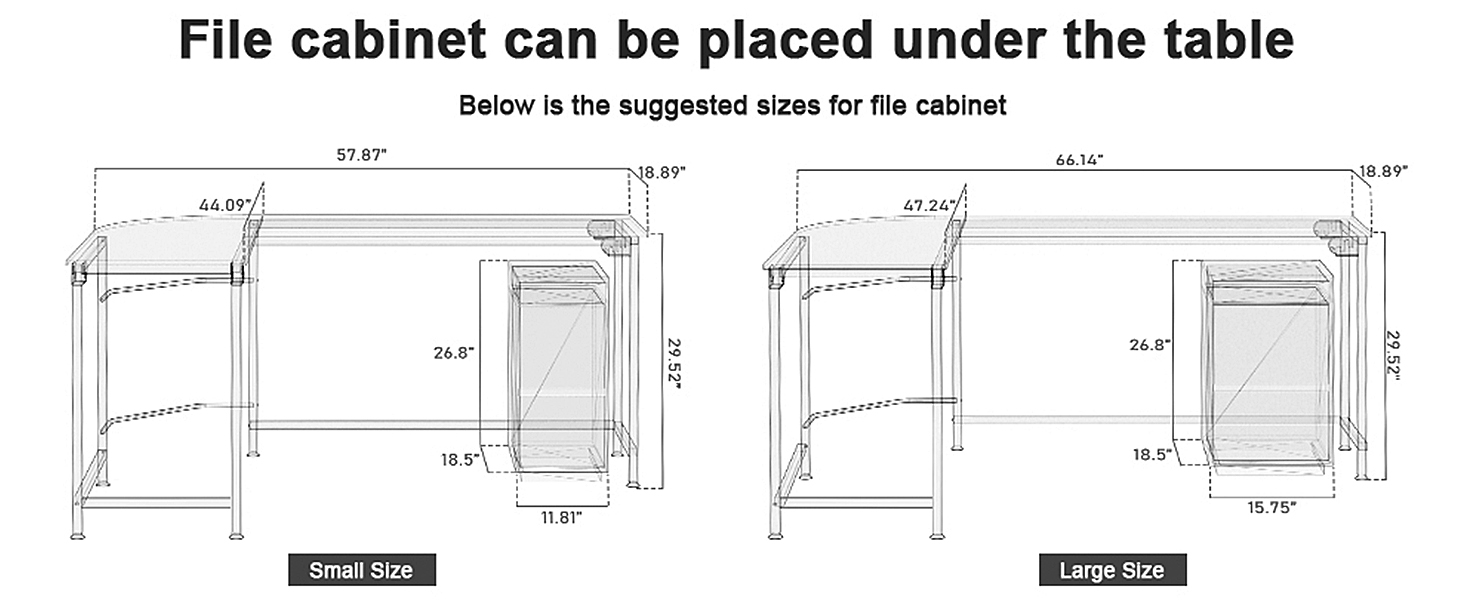 File cabinet can be placed under the table

Below is the suggested sizes for file cabinet

57.87"
18.89"
44.09"
26.8"
29.52"
18.5"
11.81"

Small Size

66.14"
18.89"
47.24"
26.8"
29.52"
18.5"
15.75"

Large Size