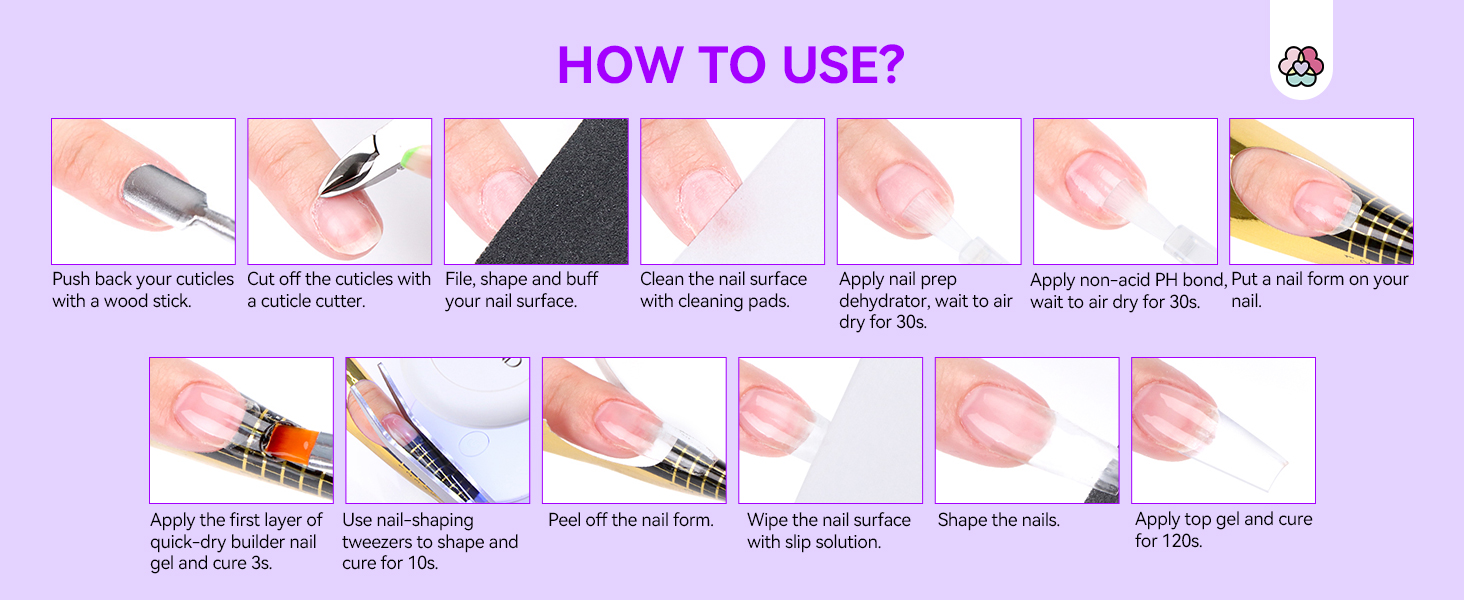 HOW TO USE?

Push back your cuticles with a wood stick.

Cut off the cuticles with a cuticle cutter.

File, shape and buff your nail surface.

Clean the nail surface with cleaning pads.

Apply nail prep dehydrator, wait to air dry for 30s.

Apply non-acid PH bond, wait to air dry for 30s.

Put a nail form on your nail.

Apply the first layer of quick-dry builder nail gel and cure 3s.

Use nail-shaping tweezers to shape and cure for 10s.

Peel off the nail form.

Wipe the nail surface with slip solution.

Shape the nails.

Apply top gel and cure for 120s.