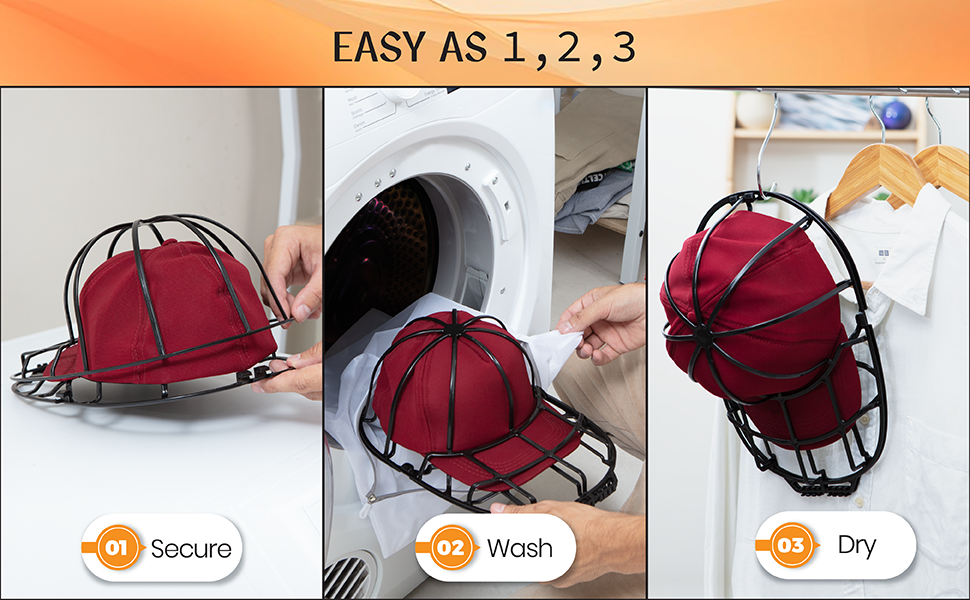 EASY AS 1,2,3

01 Secure

02 Wash

03 Dry