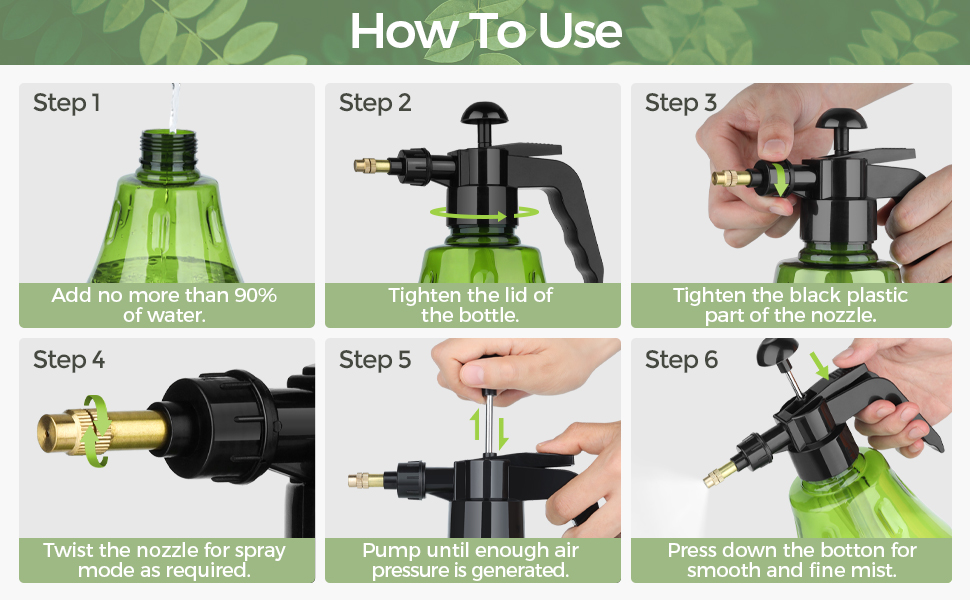 How To Use

Step 1
Add no more than 90% of water.

Step 2
Tighten the lid of the bottle.

Step 3
Tighten the black plastic part of the nozzle.

Step 4
Twist the nozzle for spray mode as required.

Step 5
Pump until enough air pressure is generated.

Step 6
Press down the botton for smooth and fine mist.