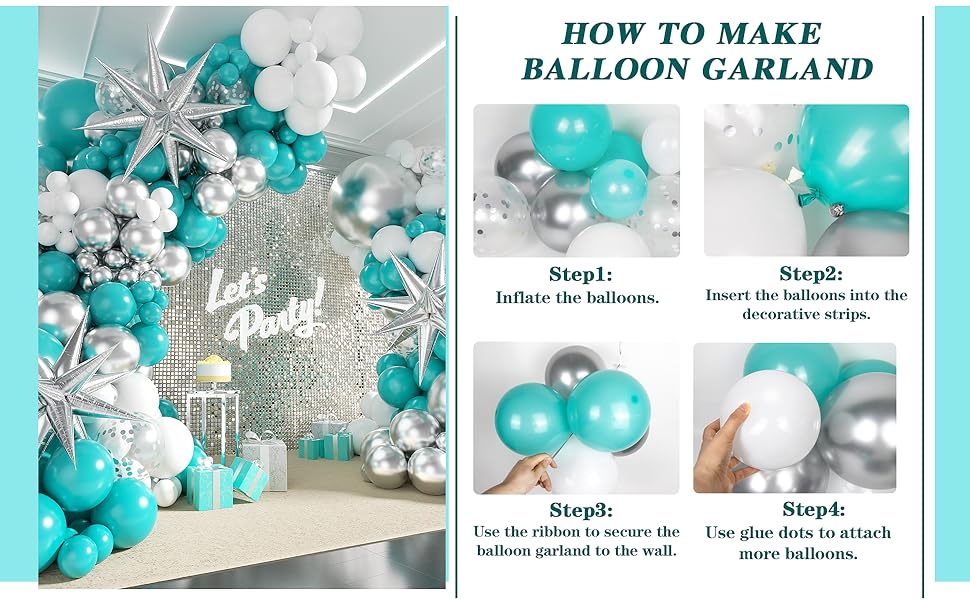 Let's Party!

HOW TO MAKE BALLOON GARLAND

Step1:
Inflate the balloons.

Step2:
Insert the balloons into the decorative strips.

Step3:
Use the ribbon to secure the balloon garland to the wall.

Step4:
Use glue dots to attach more balloons.