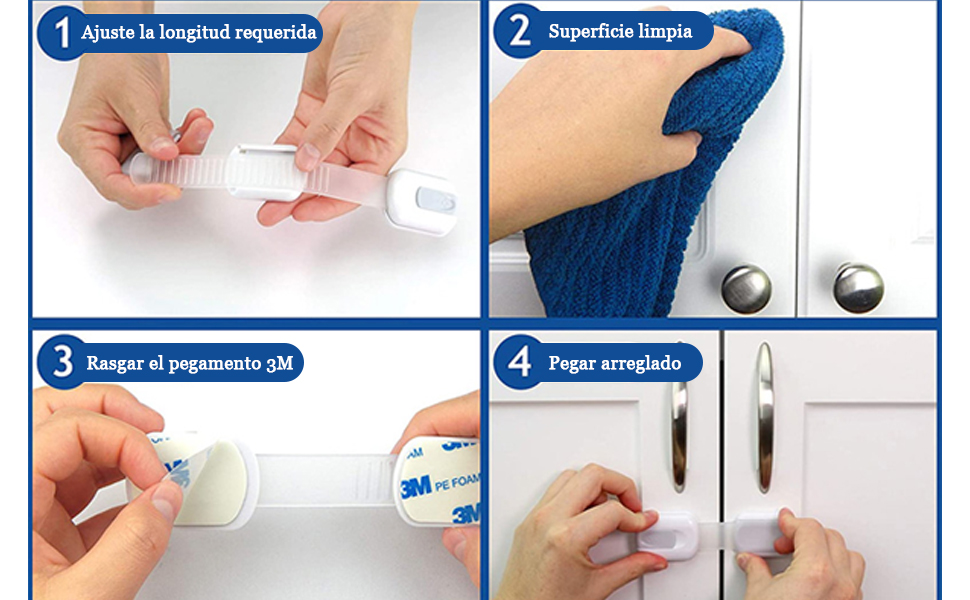 1 Ajuste la longitud requerida

2 Superficie limpia

3 Rasgar el pegamento 3M

3M PE FOAM
3M

4 Pegar arreglado