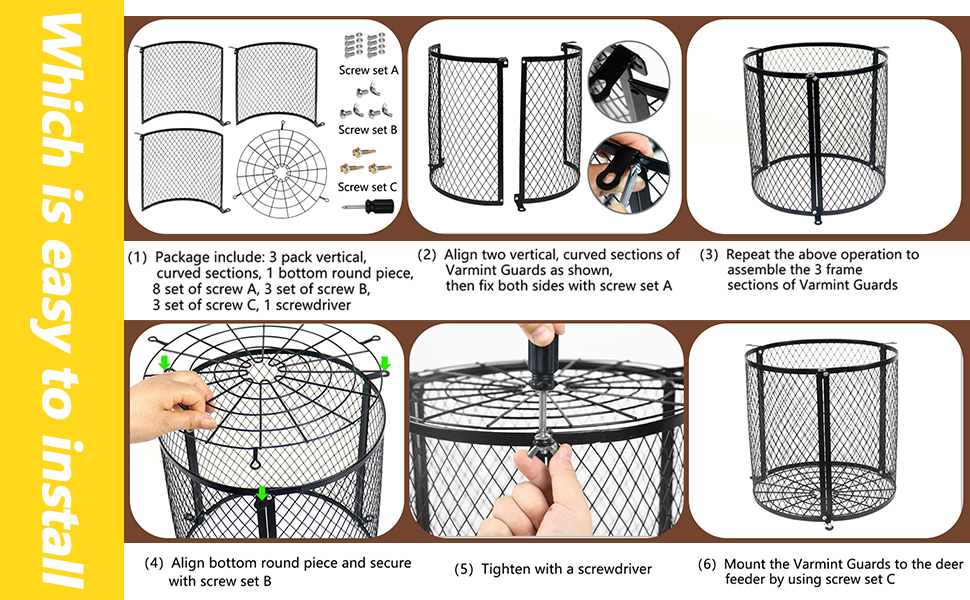 Which is easy to install

Screw set A

Screw set B

Screw set C

(1) Package include: 3 pack vertical, curved sections, 1 bottom round piece, 8 set of screw A, 3 set of screw B, 3 set of screw C, 1 screwdriver

(2) Align two vertical, curved sections of Varmint Guards as shown, then fix both sides with screw set A

(3) Repeat the above operation to assemble the 3 frame sections of Varmint Guards

(4) Align bottom round piece and secure with screw set B

(5) Tighten with a screwdriver

(6) Mount the Varmint Guards to the deer feeder by using screw set C