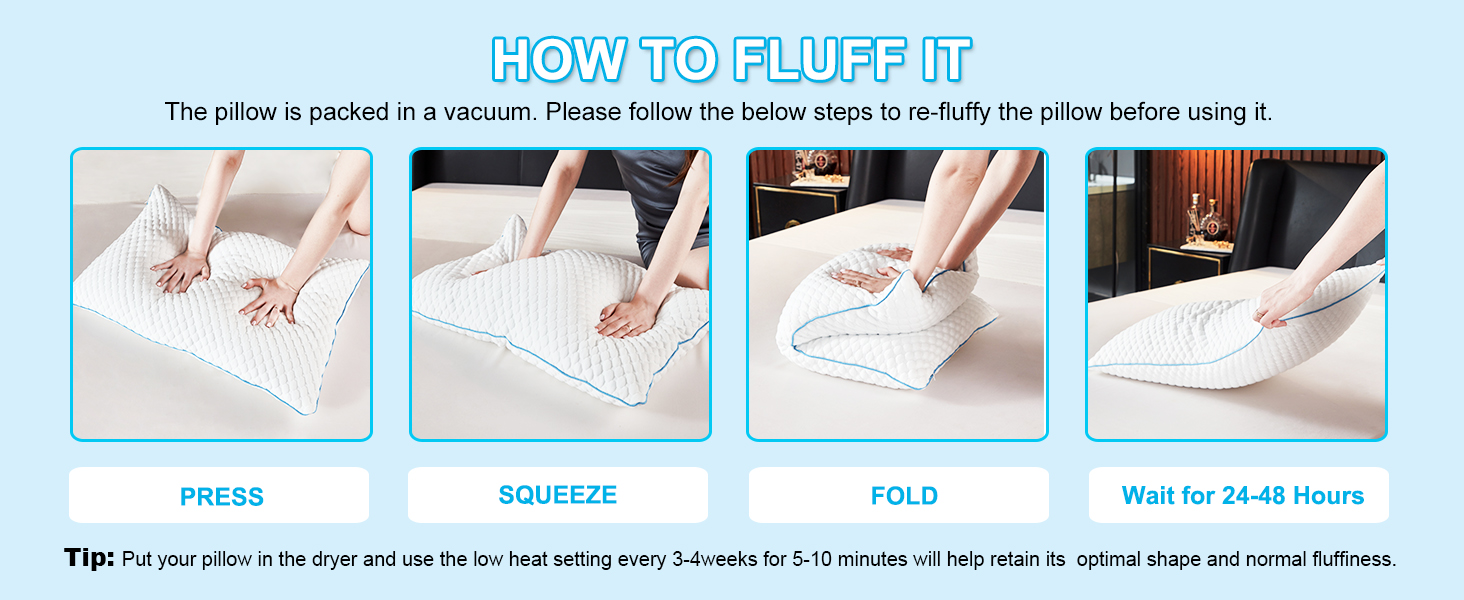 HOW TO FLUFF IT

The pillow is packed in a vacuum. Please follow the below steps to re-fluffy the pillow before using it.

PRESS

SQUEEZE

FOLD

Wait for 24-48 Hours

Tip: Put your pillow in the dryer and use the low heat setting every 3-4weeks for 5-10 minutes will help retain its optimal shape and normal fluffiness.