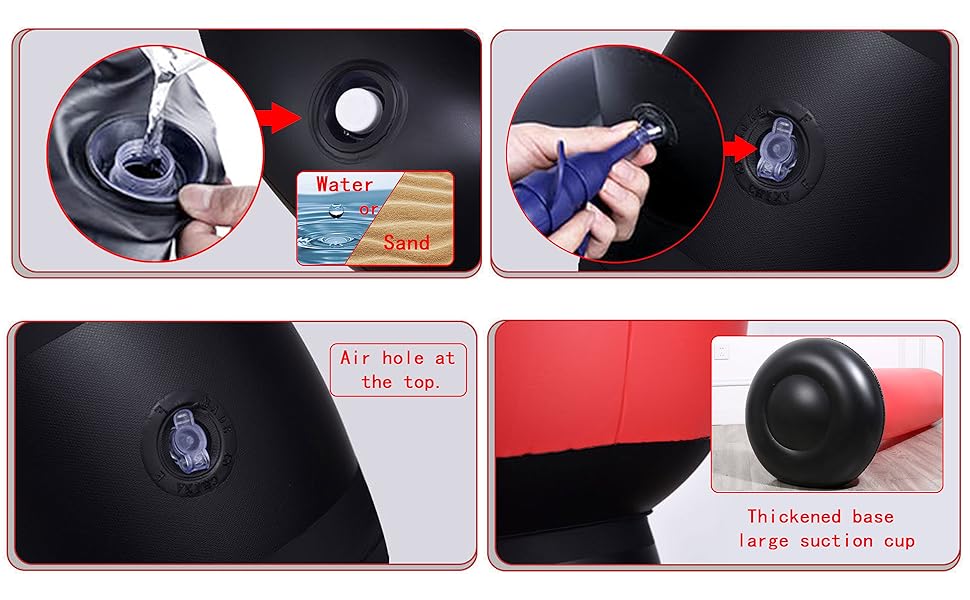 Water
or
Sand

Air hole at the top.

Thickened base
large suction cup