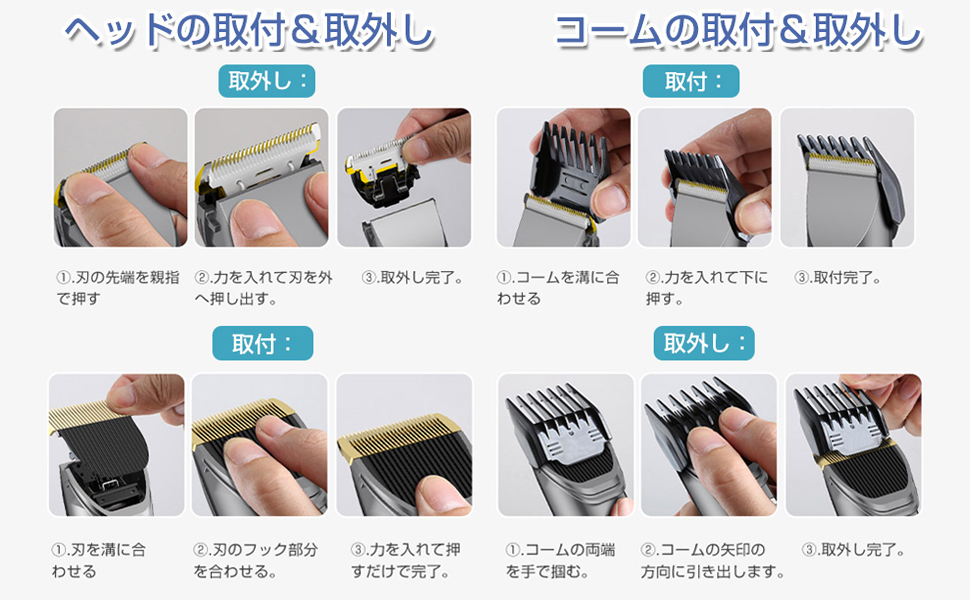 ヘッドの取付＆取外し

取外し：

①.刃の先端を親指で押す

②.力を入れて刃を外へ押し出す。

③.取外し完了。

取付：

①.刃を溝に合わせる

②.刃のフック部分を合わせる。

③.力を入れて押すだけで完了。

コームの取付＆取外し

取付：

①.コームを溝に合わせる

②.力を入れて下に押す。

③.取付完了。

取外し：

①.コームの両端を手で掴む。

②.コームの矢印の方向に引き出します。

③.取外し完了。