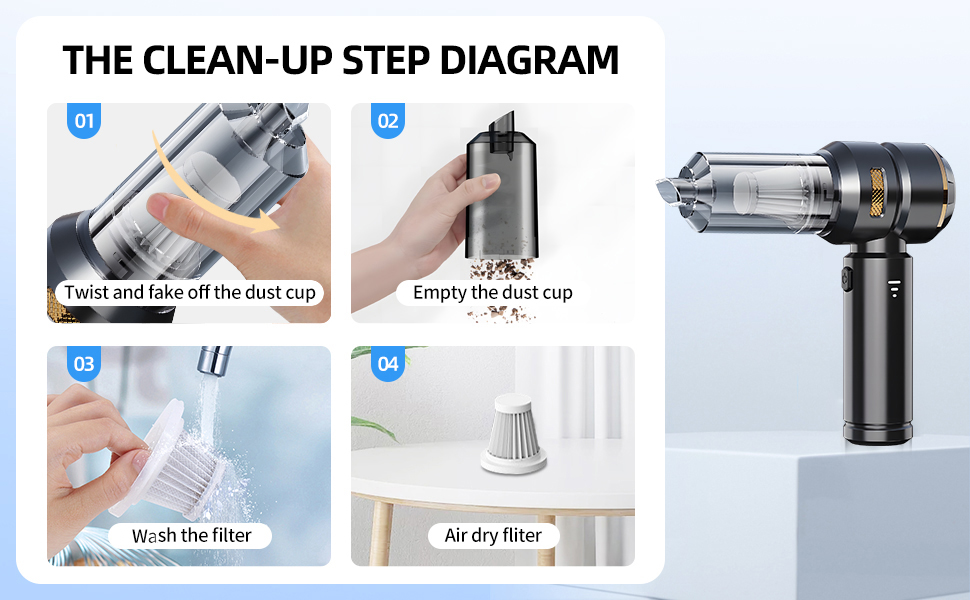 THE CLEAN-UP STEP DIAGRAM

01
Twist and fake off the dust cup

02
Empty the dust cup

03
Wash the filter

04
Air dry fliter