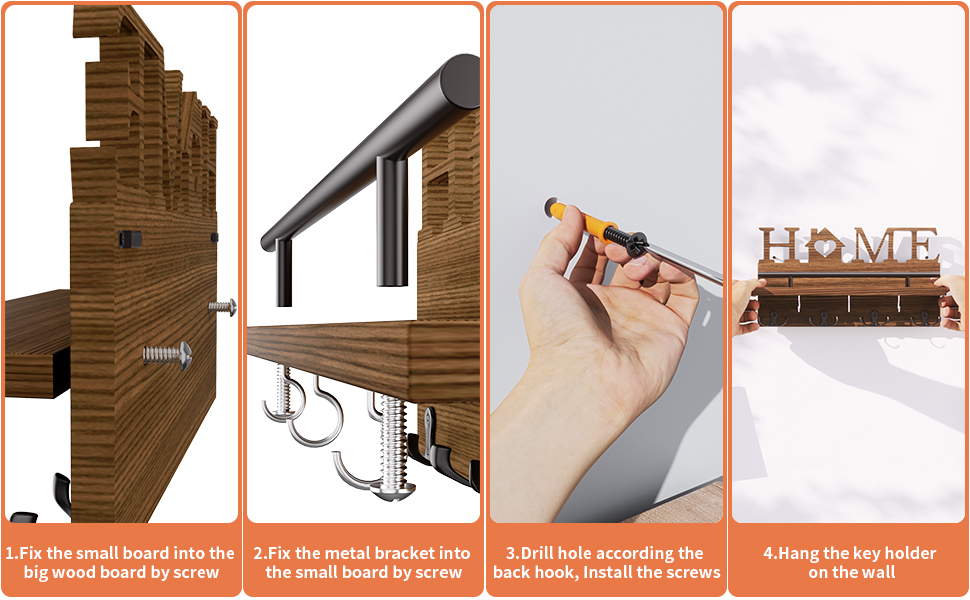 1.Fix the small board into the big wood board by screw

2.Fix the metal bracket into the small board by screw

3.Drill hole according the back hook, Install the screws

HOME

4.Hang the key holder on the wall