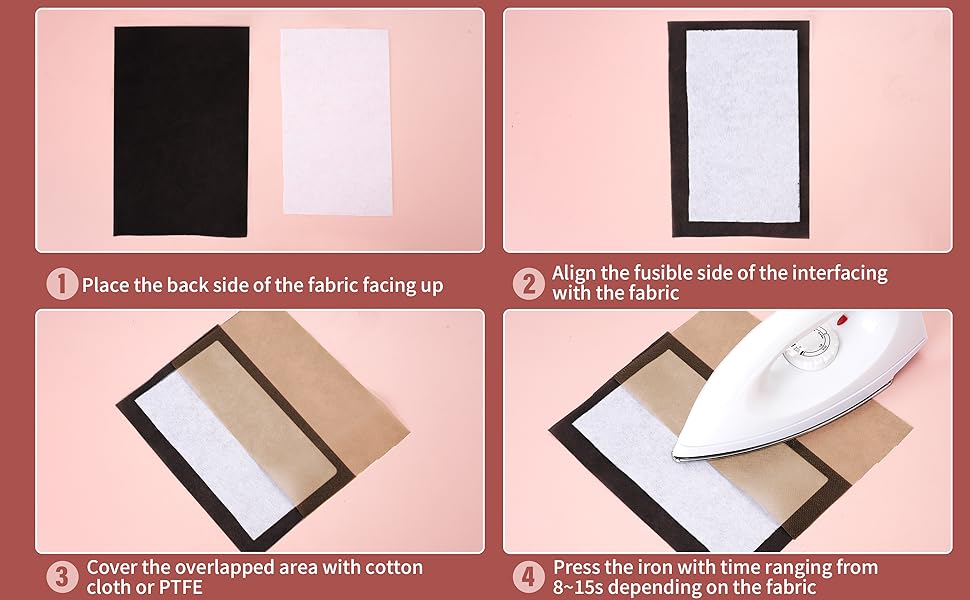 1 Place the back side of the fabric facing up

2 Align the fusible side of the interfacing with the fabric

3 Cover the overlapped area with cotton cloth or PTFE

4 Press the iron with time ranging from 8~15s depending on the fabric