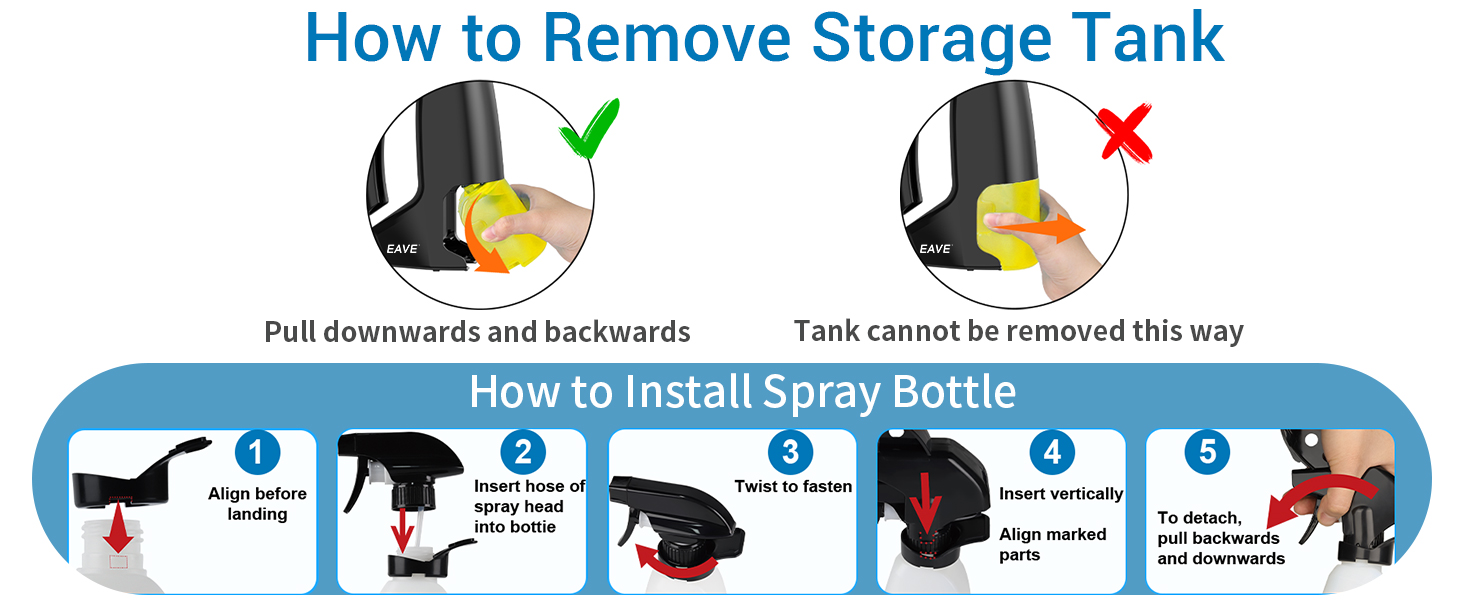 How to Remove Storage Tank

EAVE

Pull downwards and backwards

EAVE

Tank cannot be removed this way

How to Install Spray Bottle

1
Align before landing

2
Insert hose of spray head into bottie

3
Twist to fasten

4
Insert vertically

Align marked parts

5
To detach, pull backwards and downwards