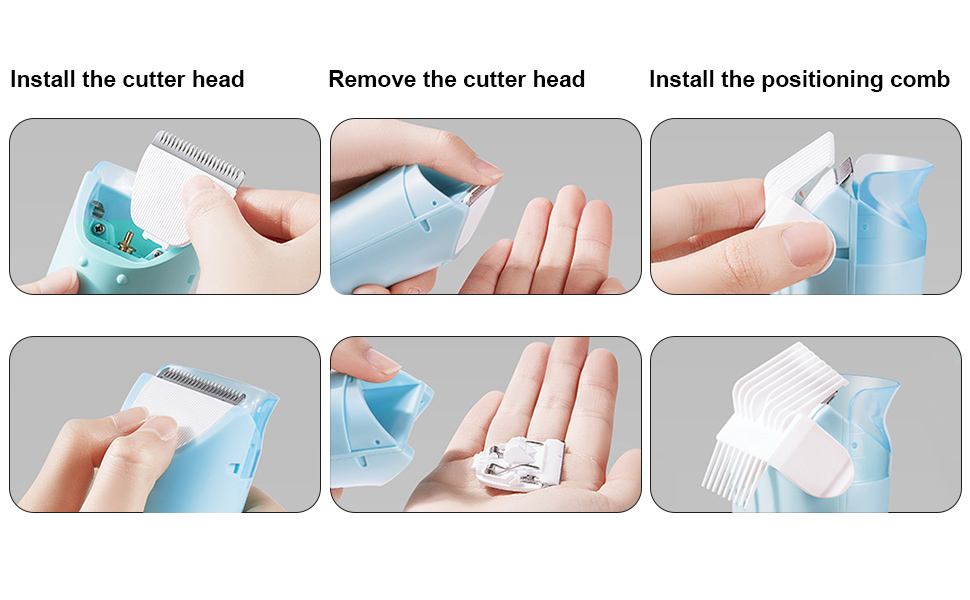 Install the cutter head

Remove the cutter head

Install the positioning comb