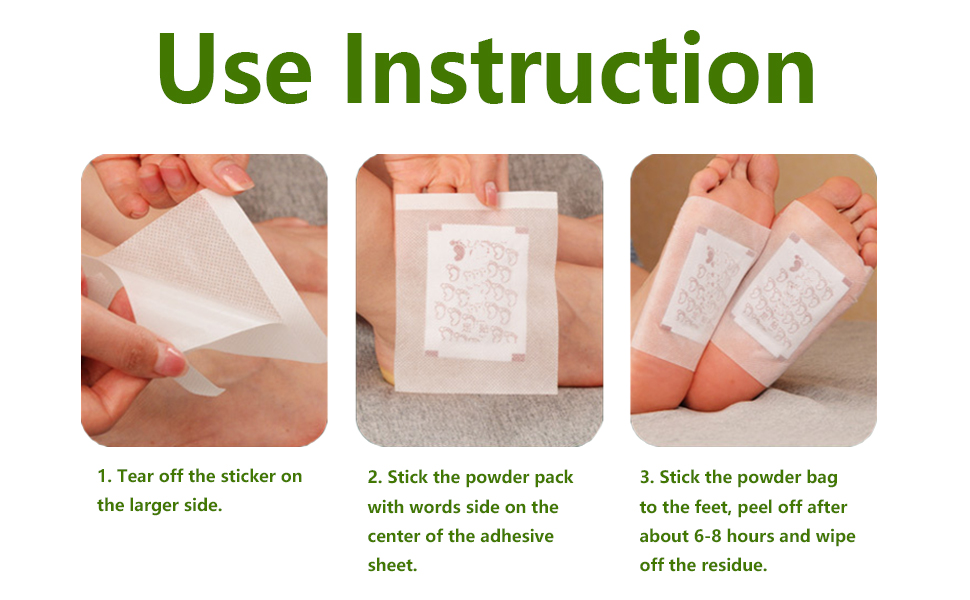 Use Instruction

1. Tear off the sticker on the larger side.

2. Stick the powder pack with words side on the center of the adhesive sheet.

3. Stick the powder bag to the feet, peel off after about 6-8 hours and wipe off the residue.