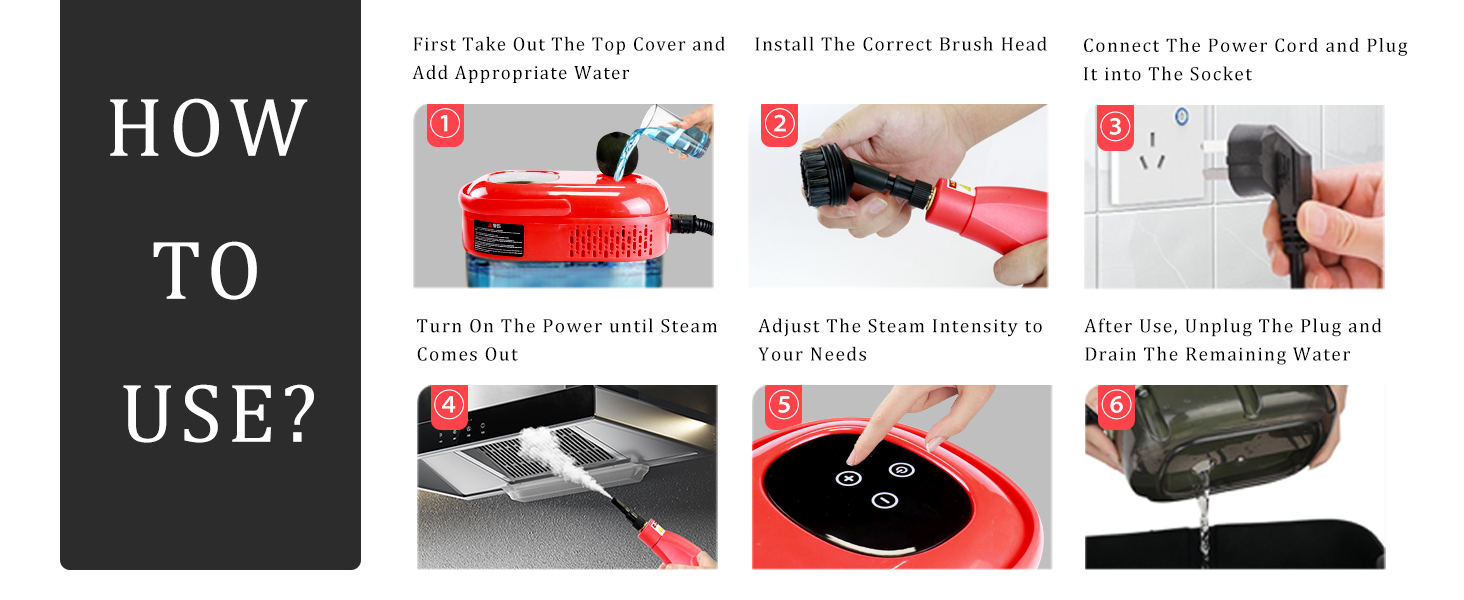 HOW
TO
USE?

First Take Out The Top Cover and Add Appropriate Water

①

Install The Correct Brush Head

②

Connect The Power Cord and Plug It into The Socket

③

Turn On The Power until Steam Comes Out

④

Adjust The Steam Intensity to Your Needs

⑤

After Use, Unplug The Plug and Drain The Remaining Water

⑥