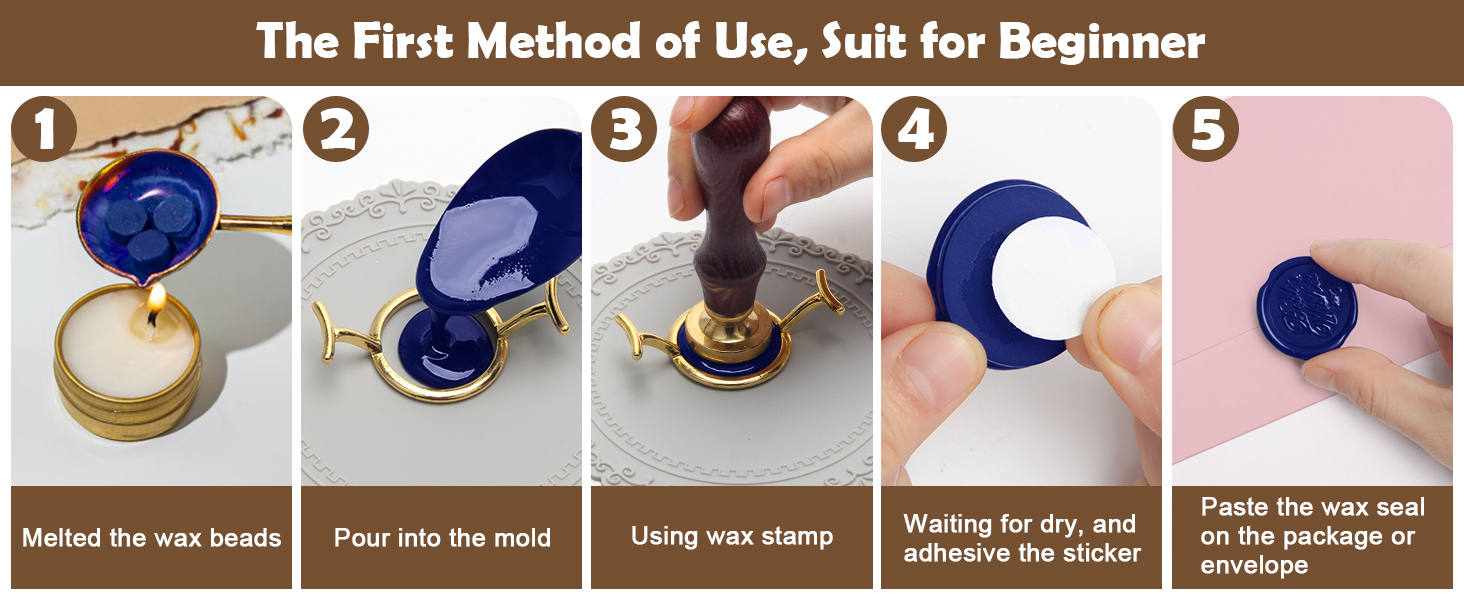 The First Method of Use, Suit for Beginner

1

Melted the wax beads

2

Pour into the mold

3

Using wax stamp

4

Waiting for dry, and adhesive the sticker

5

Paste the wax seal on the package or envelope