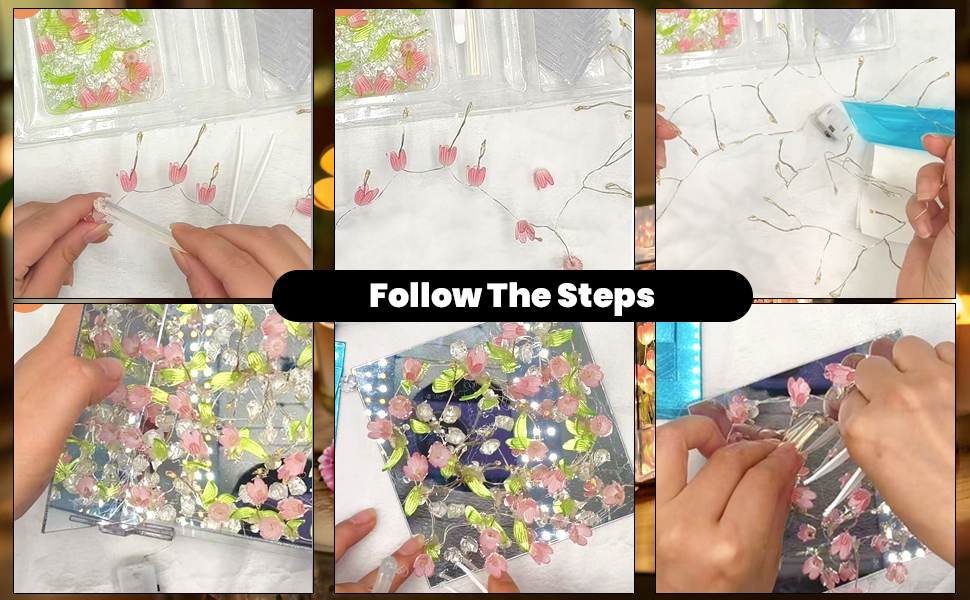 Follow The Steps